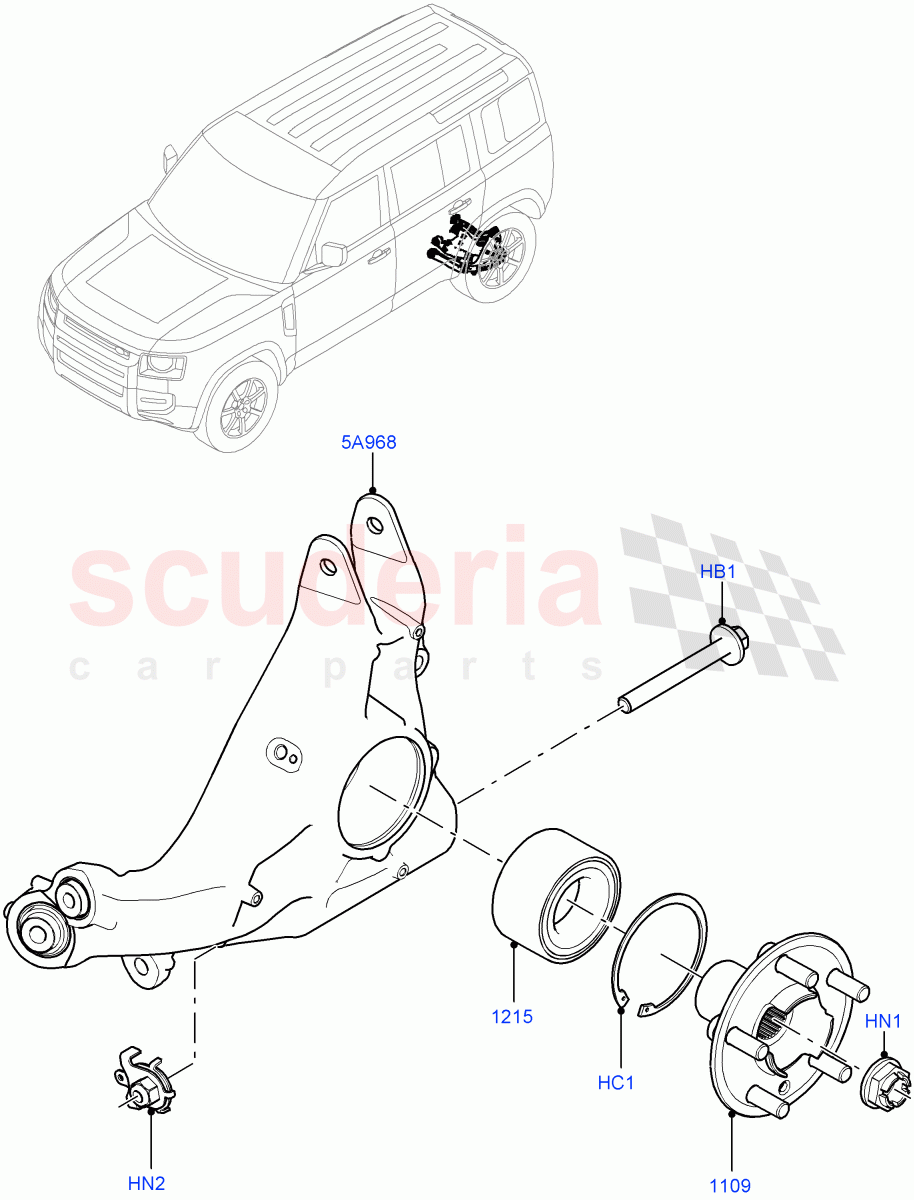 5A968

scuderia
car parts

HB1

1215

HC1

HN1

HN2

1109