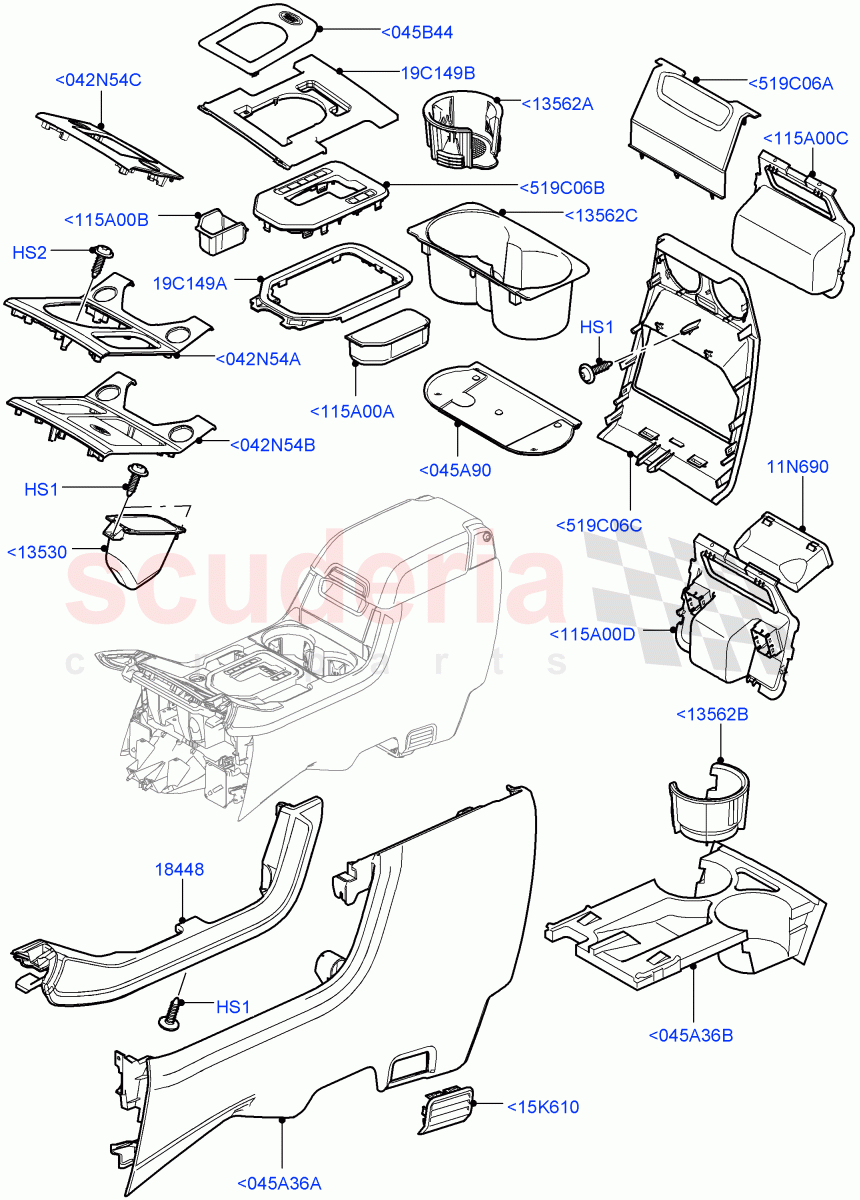 <045B44
<042N54C
19C149B
<13562A
<519C06A
<115A00C
<519C06B
<115A00B
<13562C
HS2
19C149A
HS1
<042N54A
<115A00A
<042N54B
<045A90
HS1
<519C06C
11N690
<13530
scuderia
car parts
<115A00D
<13562B
18448
HS1
<045A36B
<15K610
<045A36A