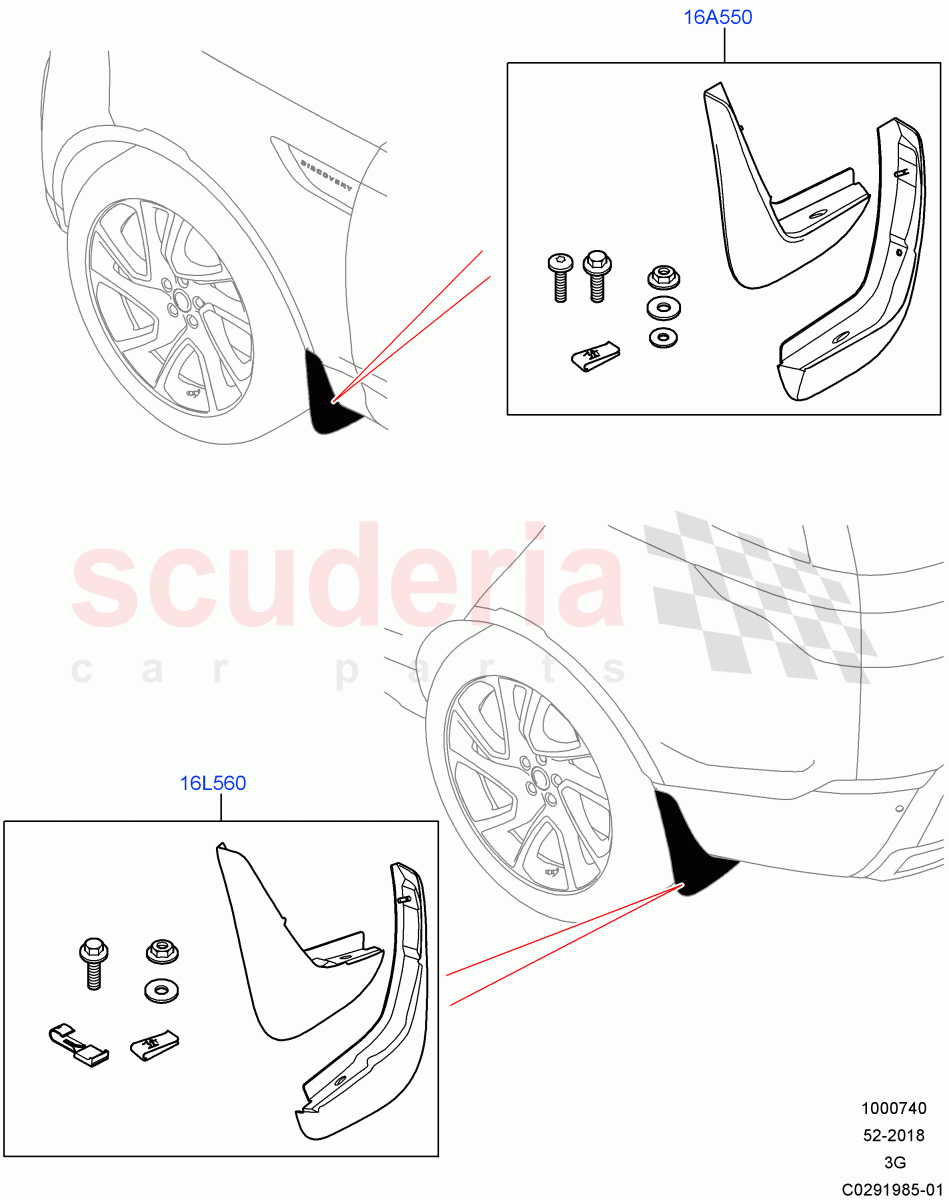 16A550

DISCOVERY

scuderia
car parts

16L560

1000740
52-2018
3G
C0291985-01