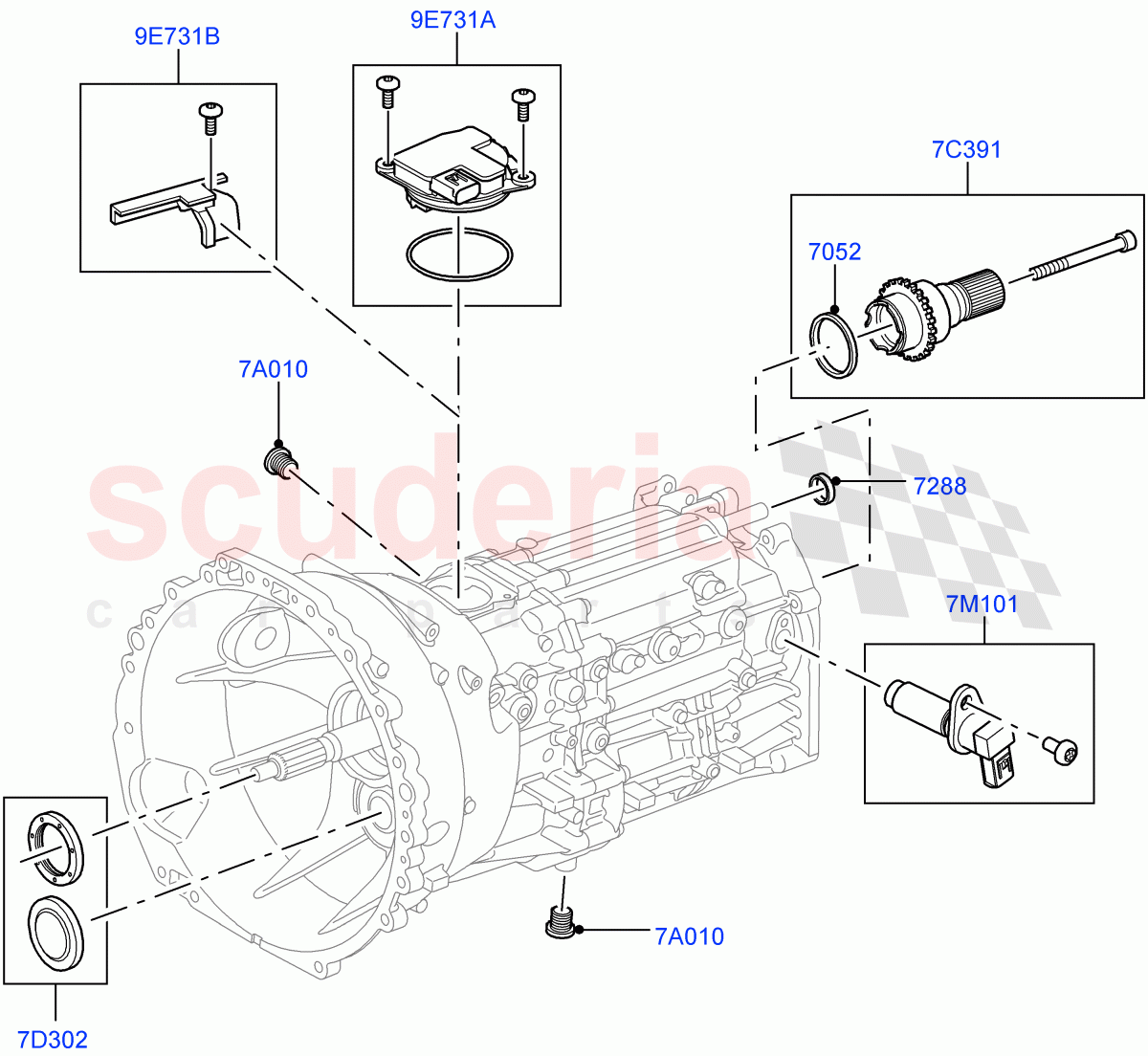 9E731B
9E731A
7C391
7052
7A010
7288
scuderia
car parts
7M101
7A010
7D302