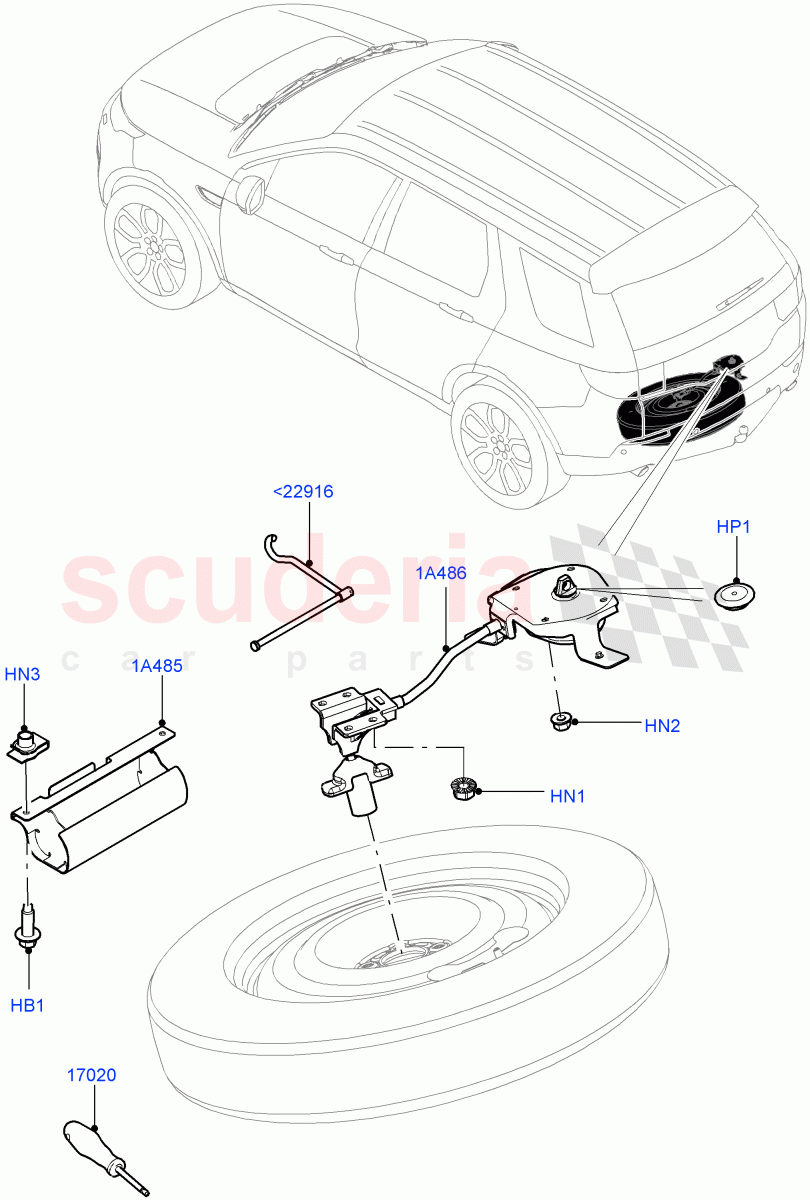 <22916

HP1

scuderia
car parts

1A486

HN3

1A485

HN2

HN1

HB1

17020