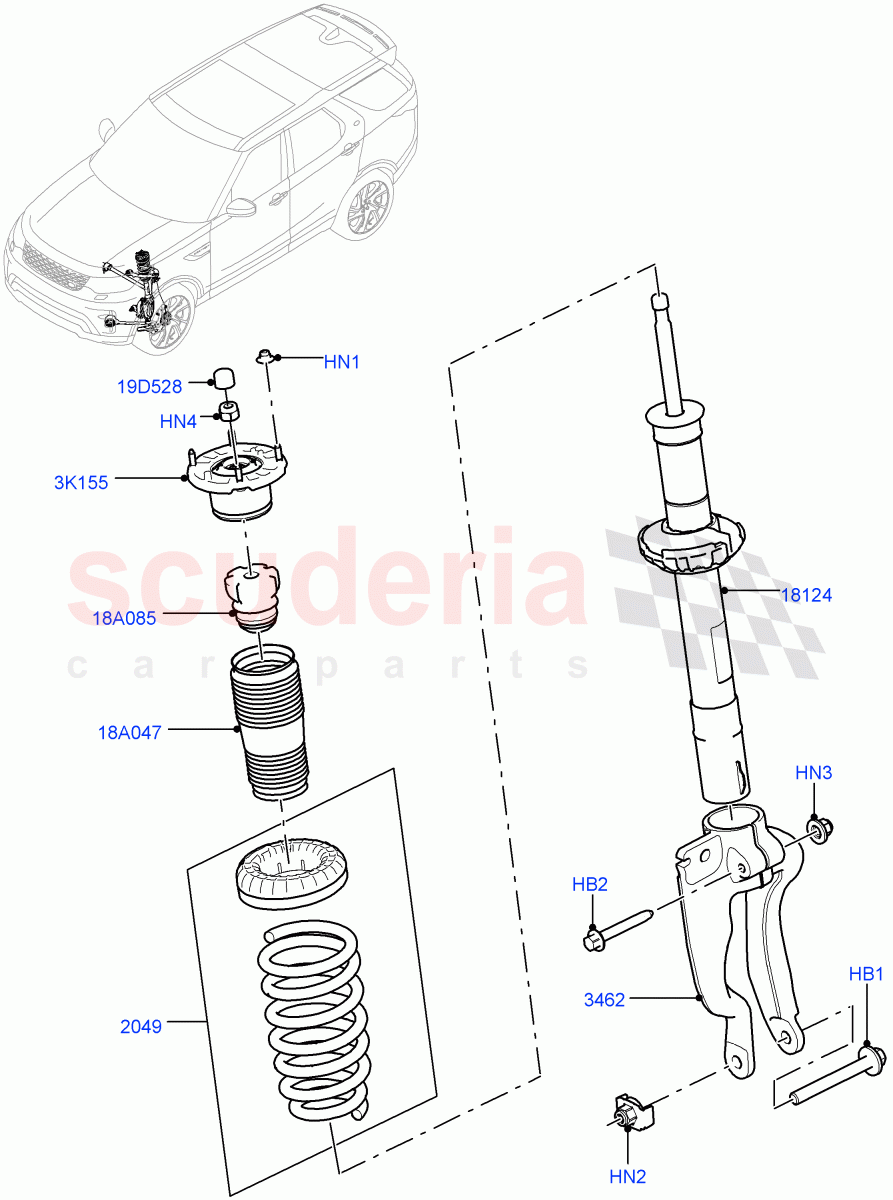 HN1
19D528
HN4
3K155
scuderia
car parts
18A085
18A047
2049
18124
HN3
HB2
3462
HB1
HN2