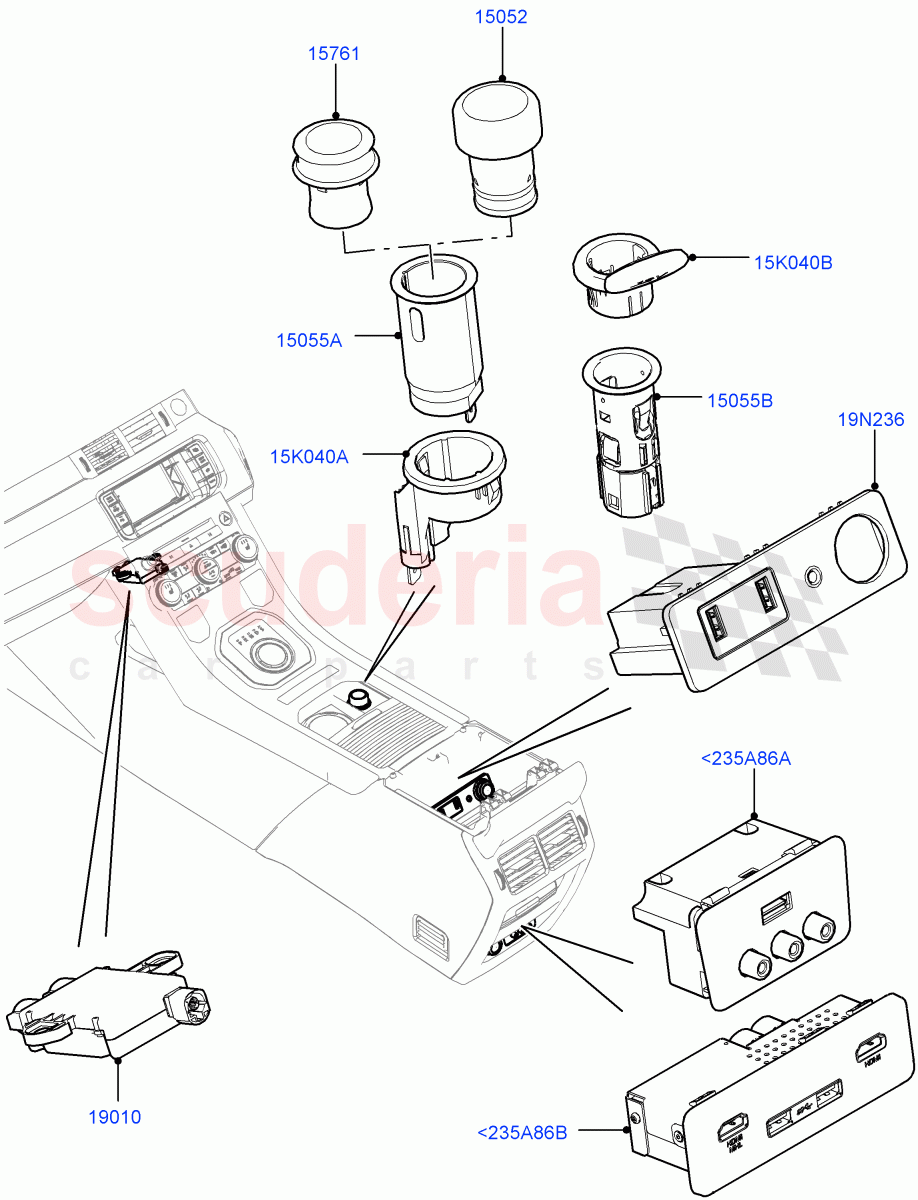 15761
15052
15K040B
15055A
15055B
19N236
15K040A
scuderia
car parts
<235A86A
19010
<235A86B