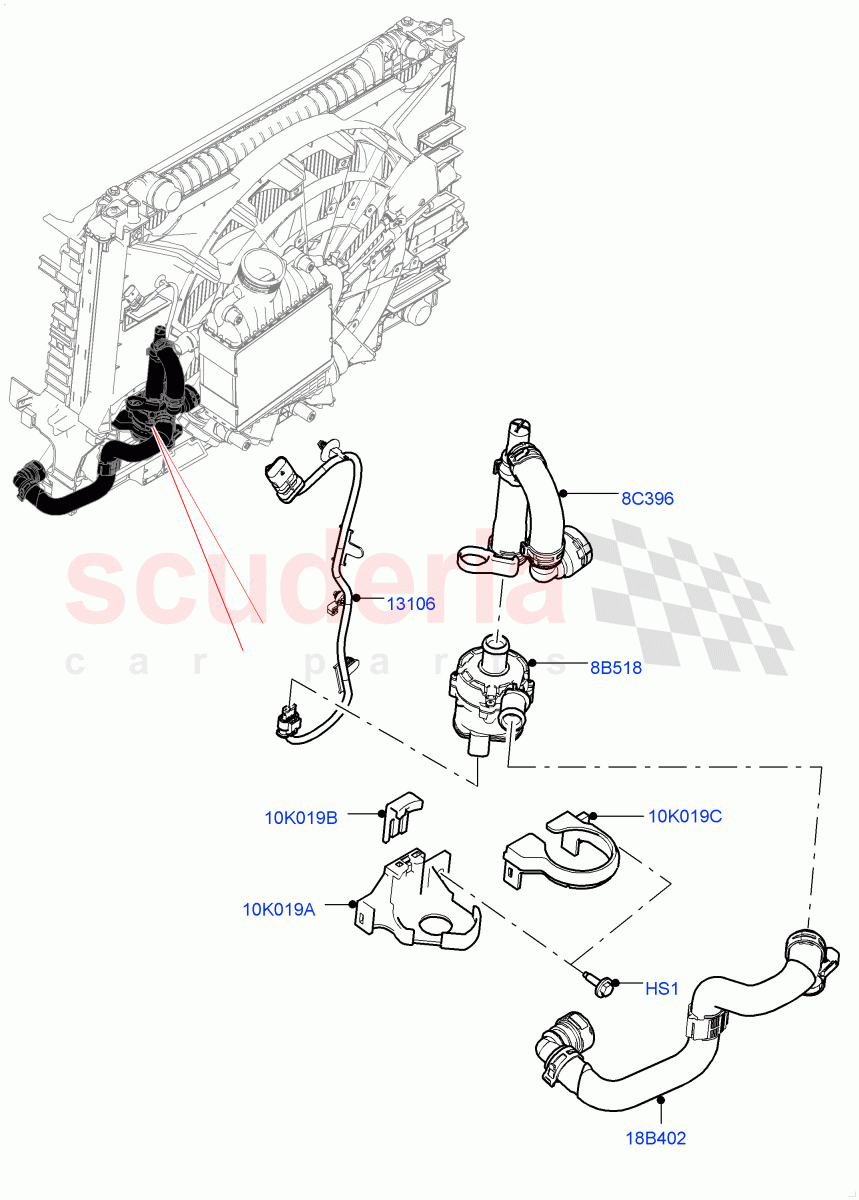 scuderia
car parts

8C396
13106
8B518
10K019B
10K019C
10K019A
HS1
18B402