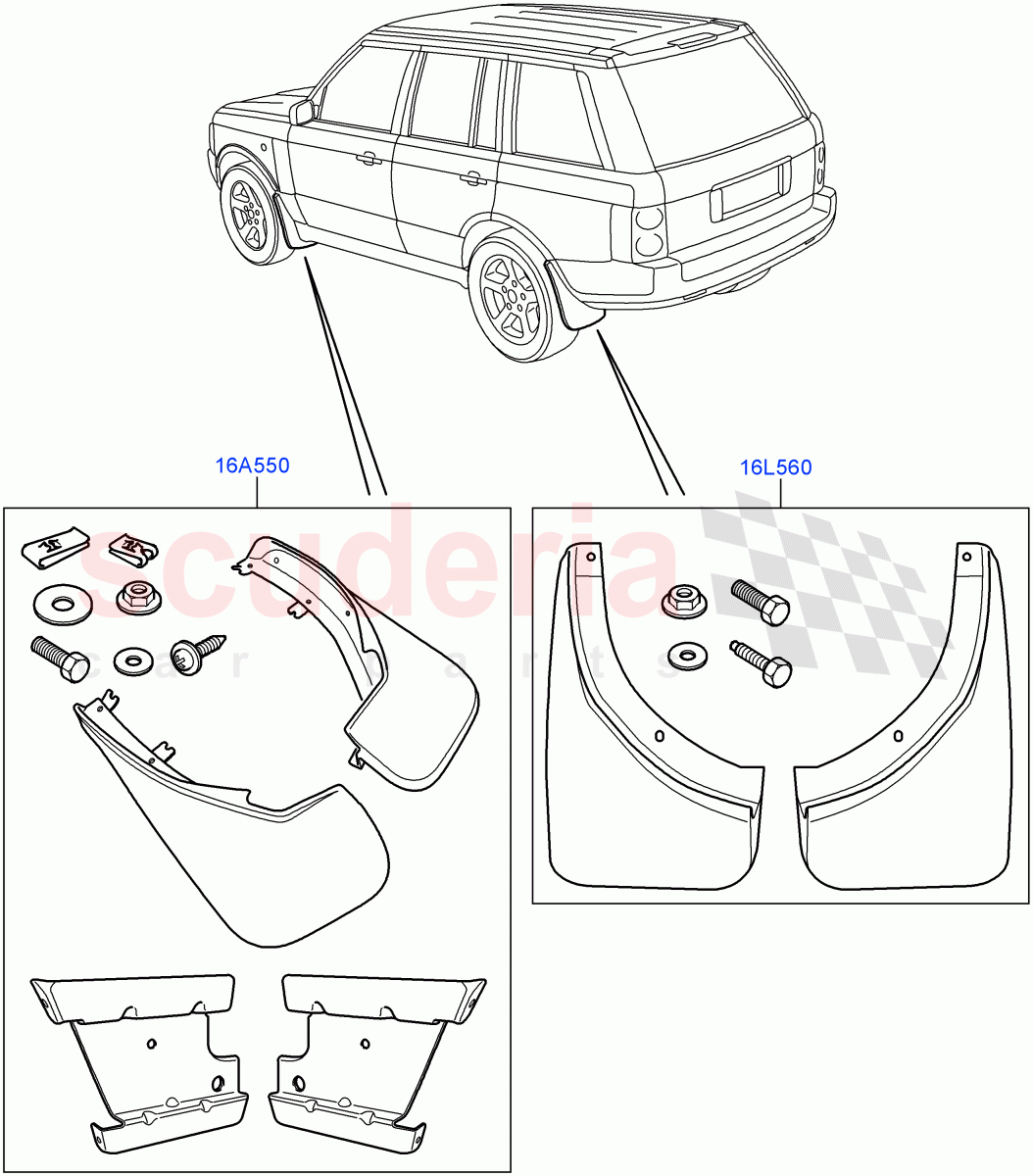 16A550

16L560

scuderia
car parts