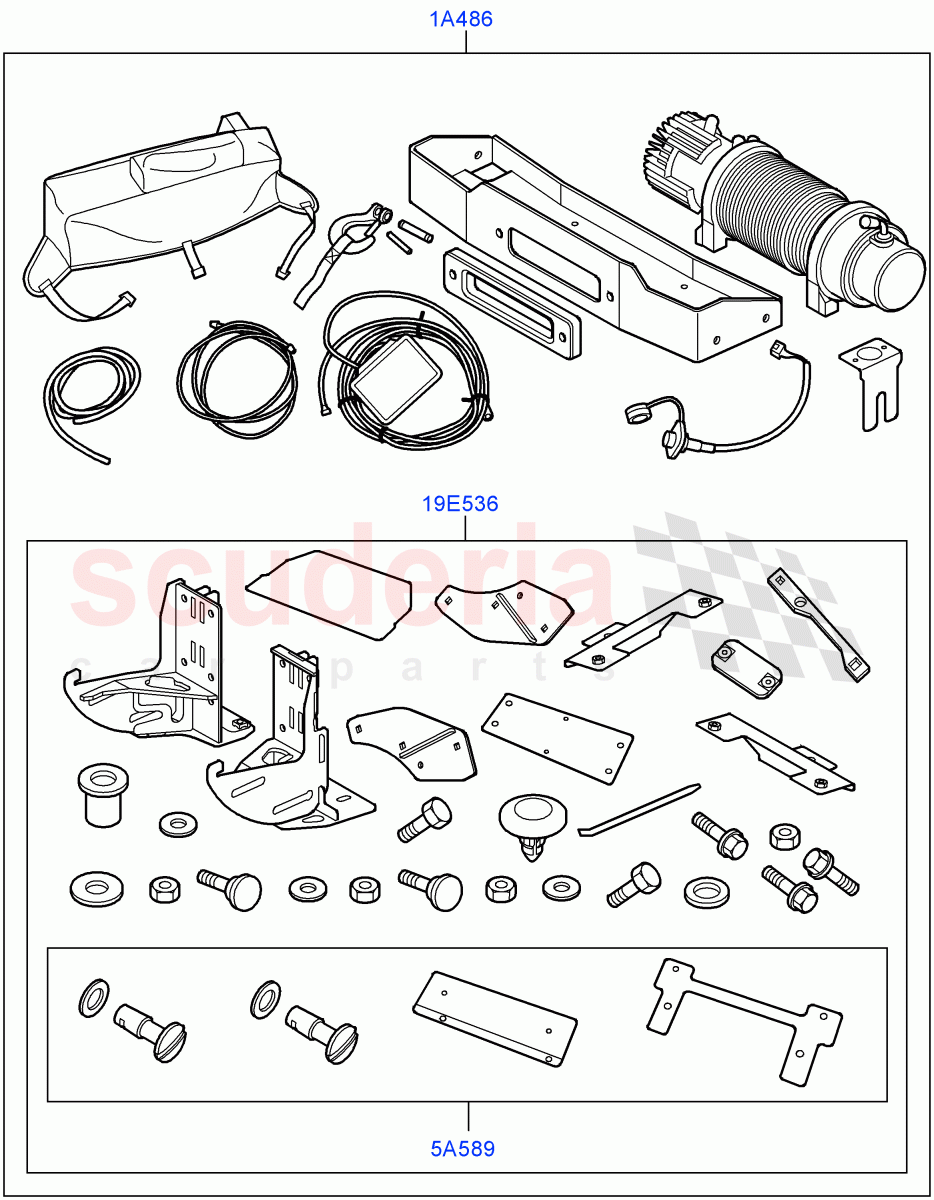 1A486

19E536

scuderia
car parts

5A589