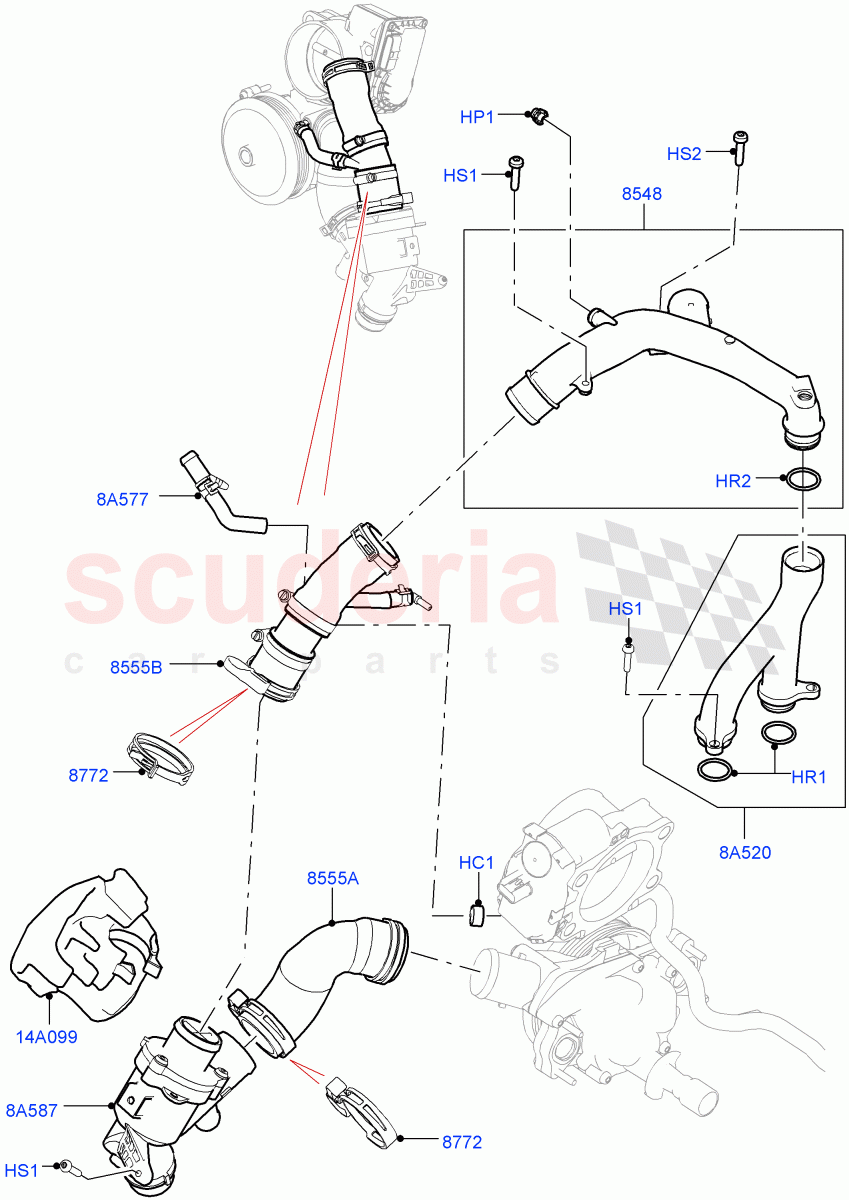 HP1
HS2
HS1
8548
HR2
8A577
scuderia
car parts
HS1
8555B
8772
HR1
8A520
HC1
8555A
14A099
8A587
8772
HS1