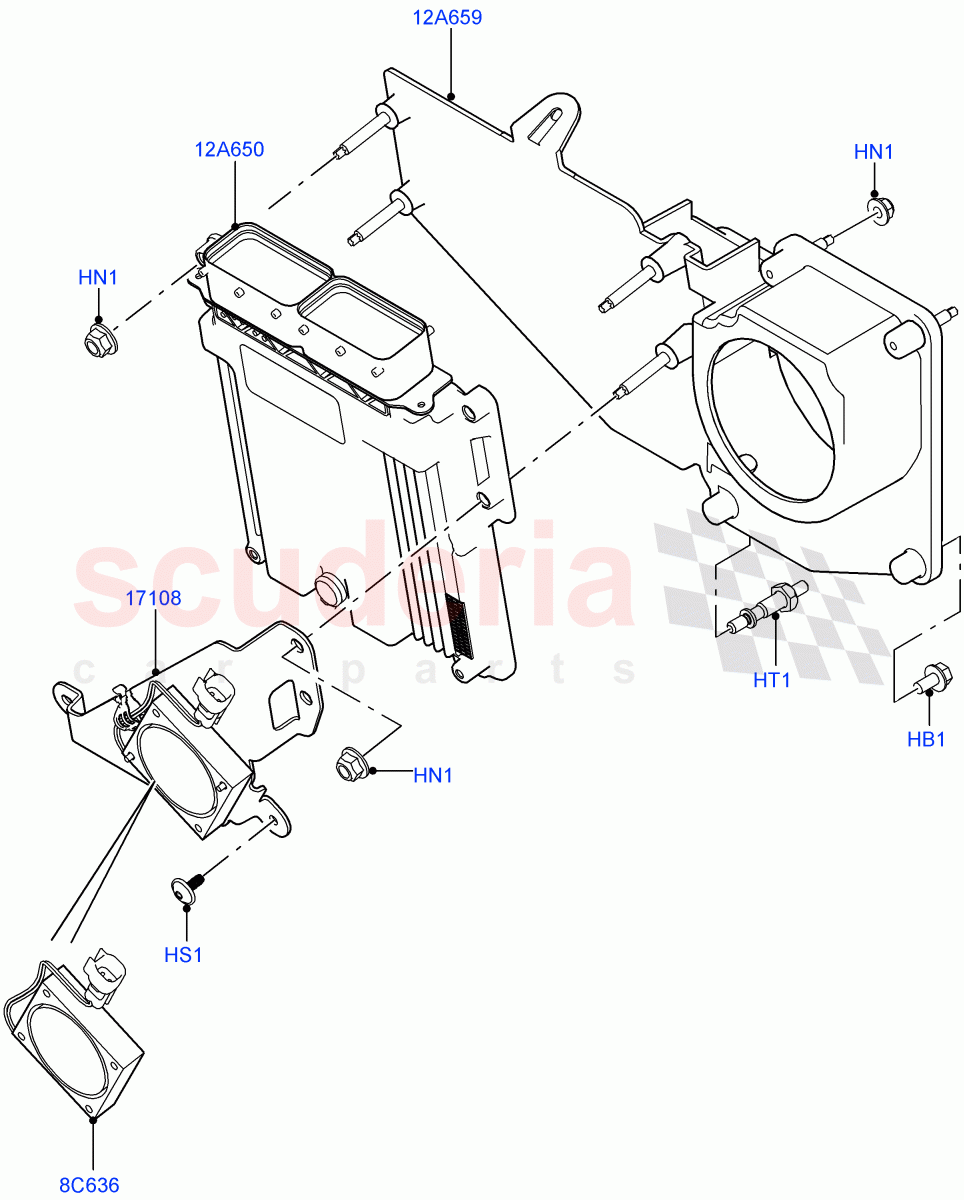 12A659
12A650
HN1
HN1
scuderia
car parts
17108
HT1
HB1
HN1
HS1
8C636