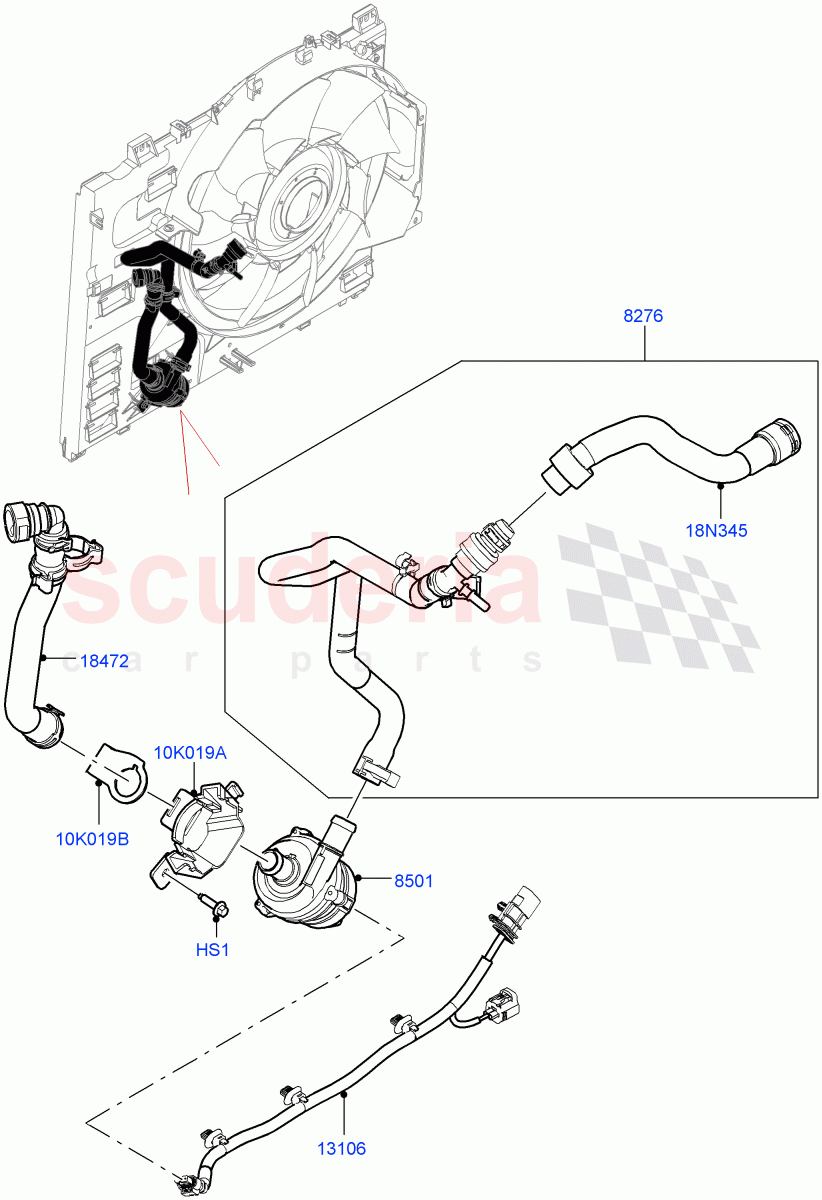 8276

18N345

scuderia
car parts

18472

10K019A

10K019B

8501

HS1

13106