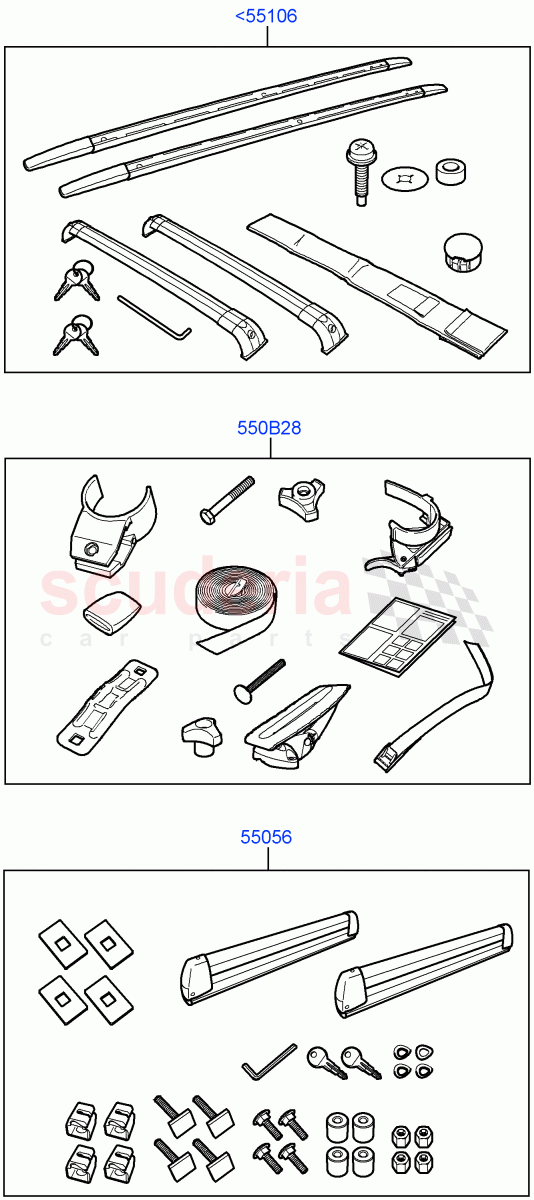 <55106

550B28

scuderia
car parts

55056