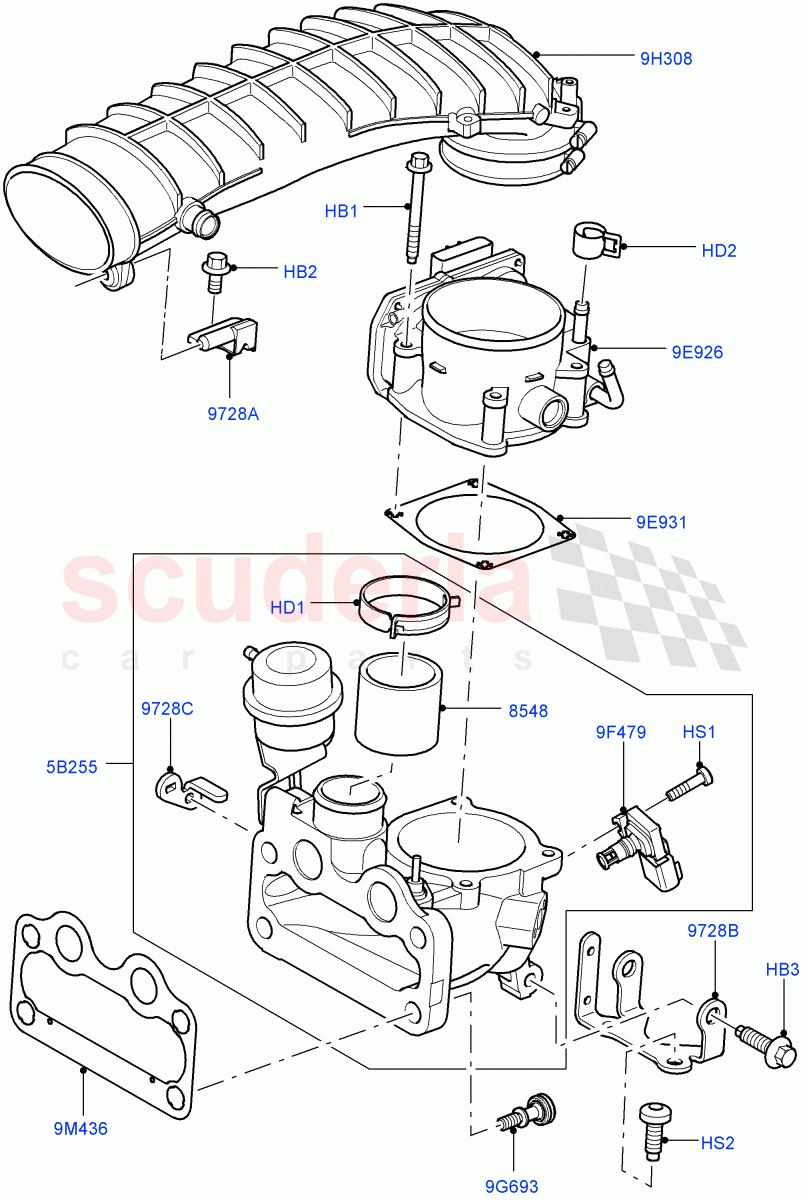 9H308
HB1
HD2
HB2
9E926
9728A
9E931
scuderia
car parts
HD1
9728C
8548
9F479
HS1
5B255
9728B
HB3
9M436
HS2
9G693