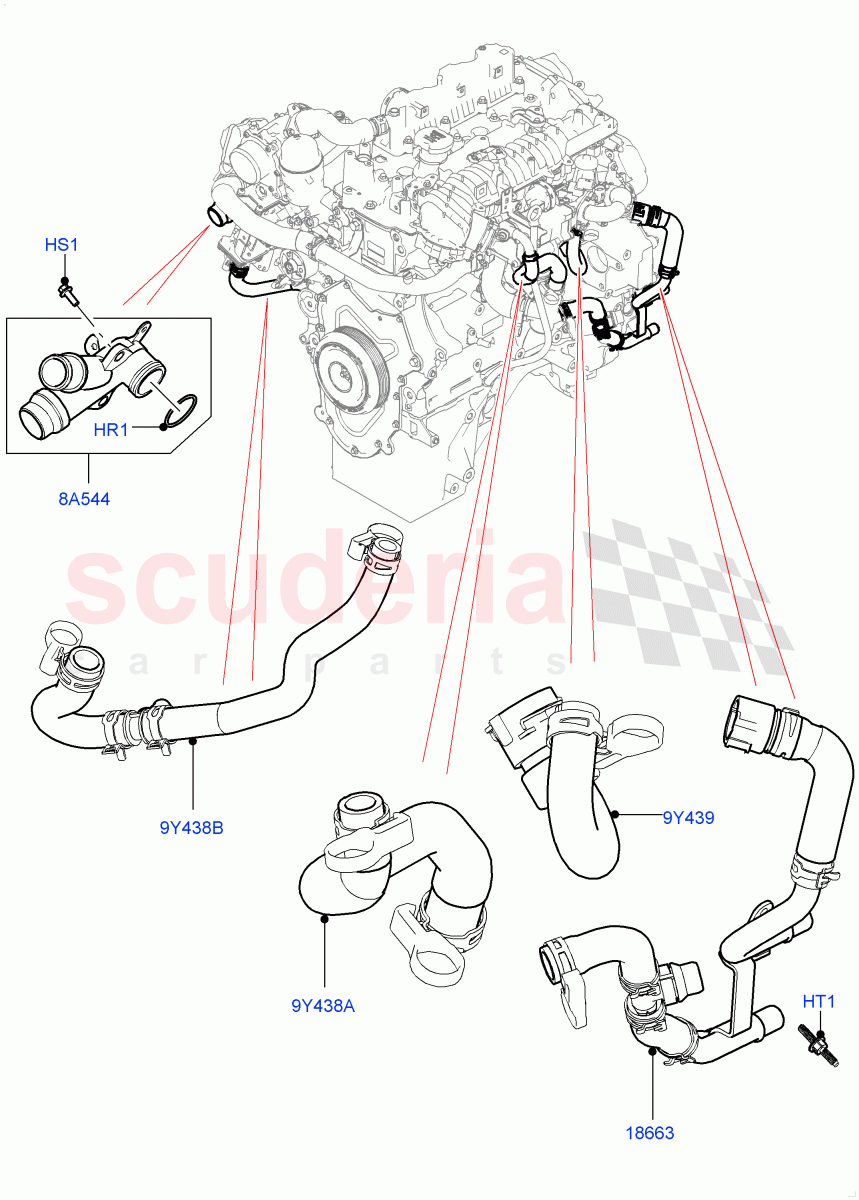 HS1

HR1

8A544

scuderia
car parts

9Y438B

9Y439

9Y438A

HT1

18663