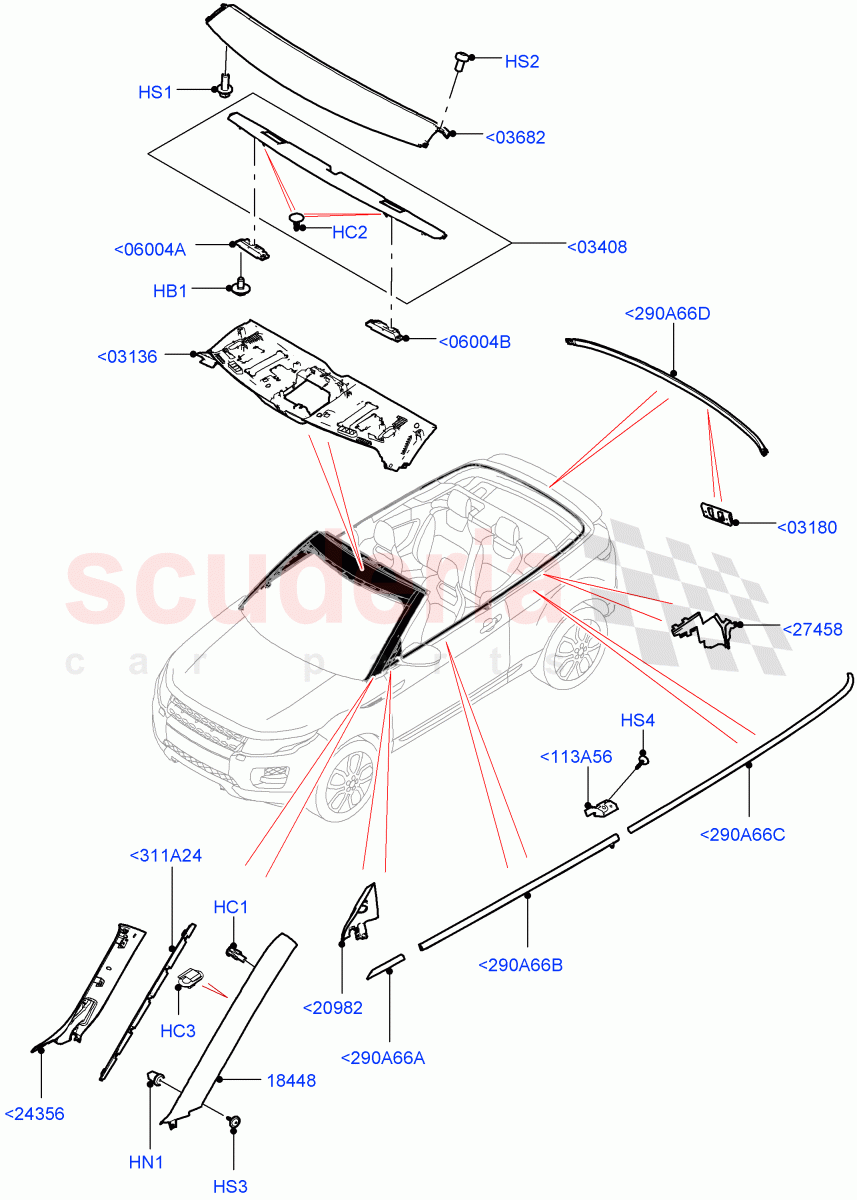 HS1
HS2
<03682
HC2
<06004A
<03408
HB1
<06004B
<290A66D
<03136
<03180
scuderia
car parts
<27458
HS4
<113A56
<290A66C
<311A24
HC1
HC3
<20982
<290A66B
<290A66A
18448
<24356
HN1
HS3