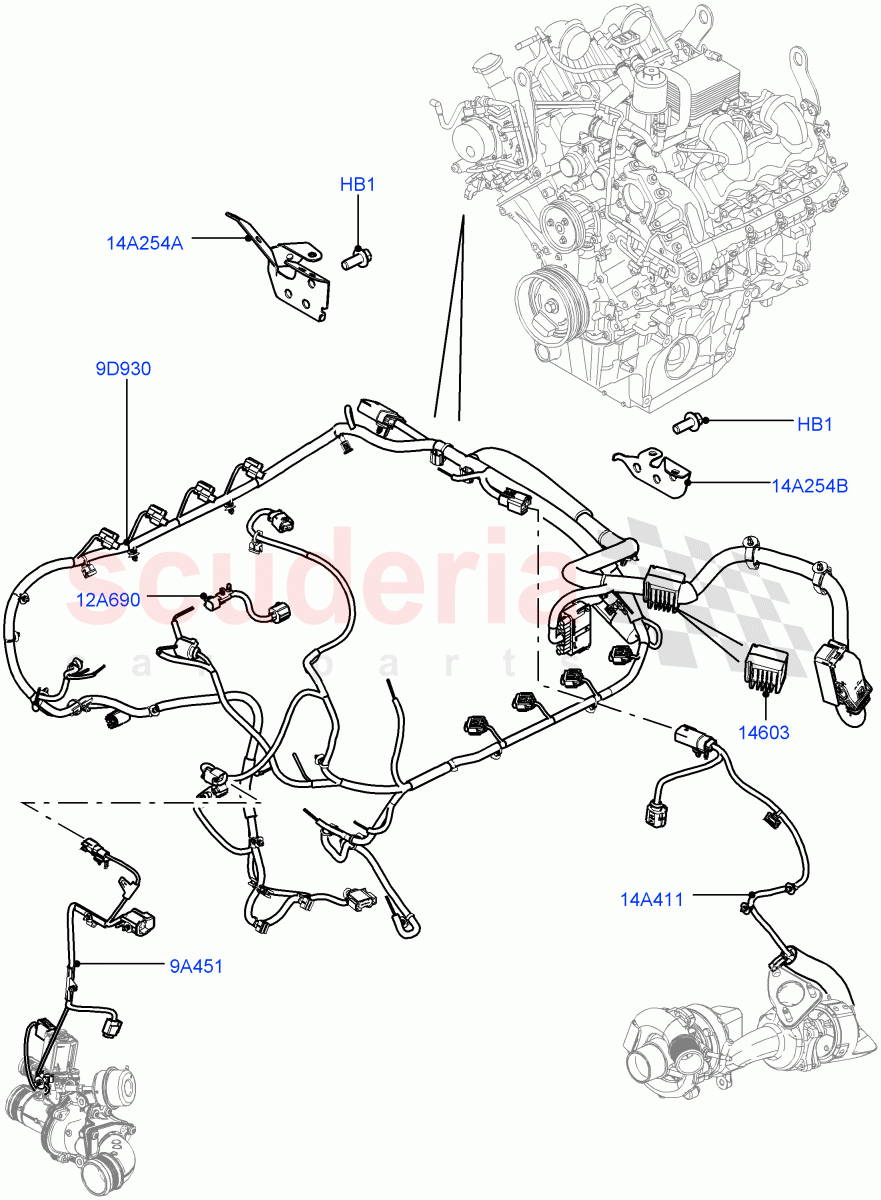 HB1

14A254A

9D930

HB1

14A254B

scuderia
car parts

12A690

14603

14A411

9A451