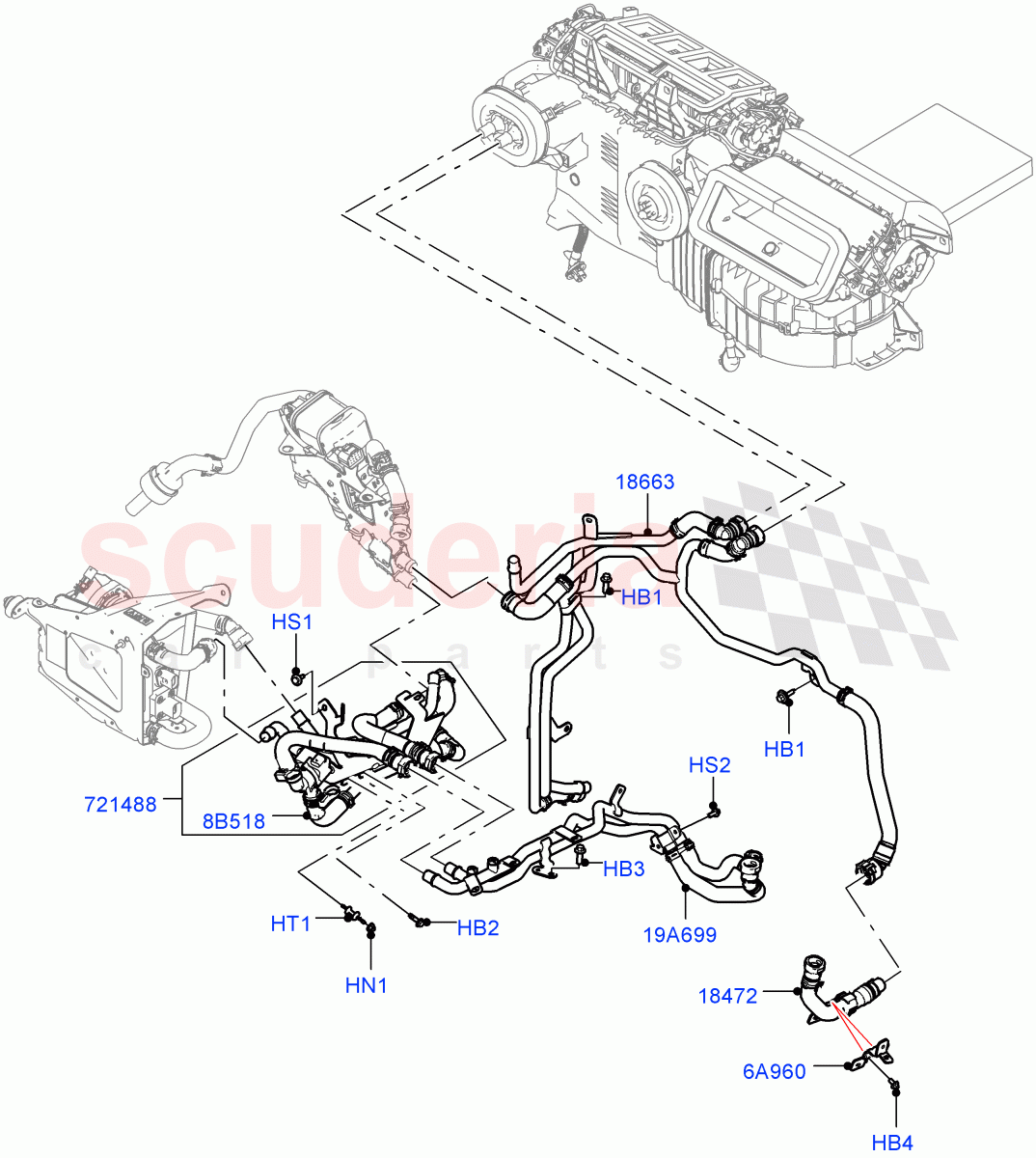 scuderia
car parts

18663
HB1
HS1
HB1
HS2
721488
8B518
HB3
HT1
HB2
19A699
HN1
18472
6A960
HB4