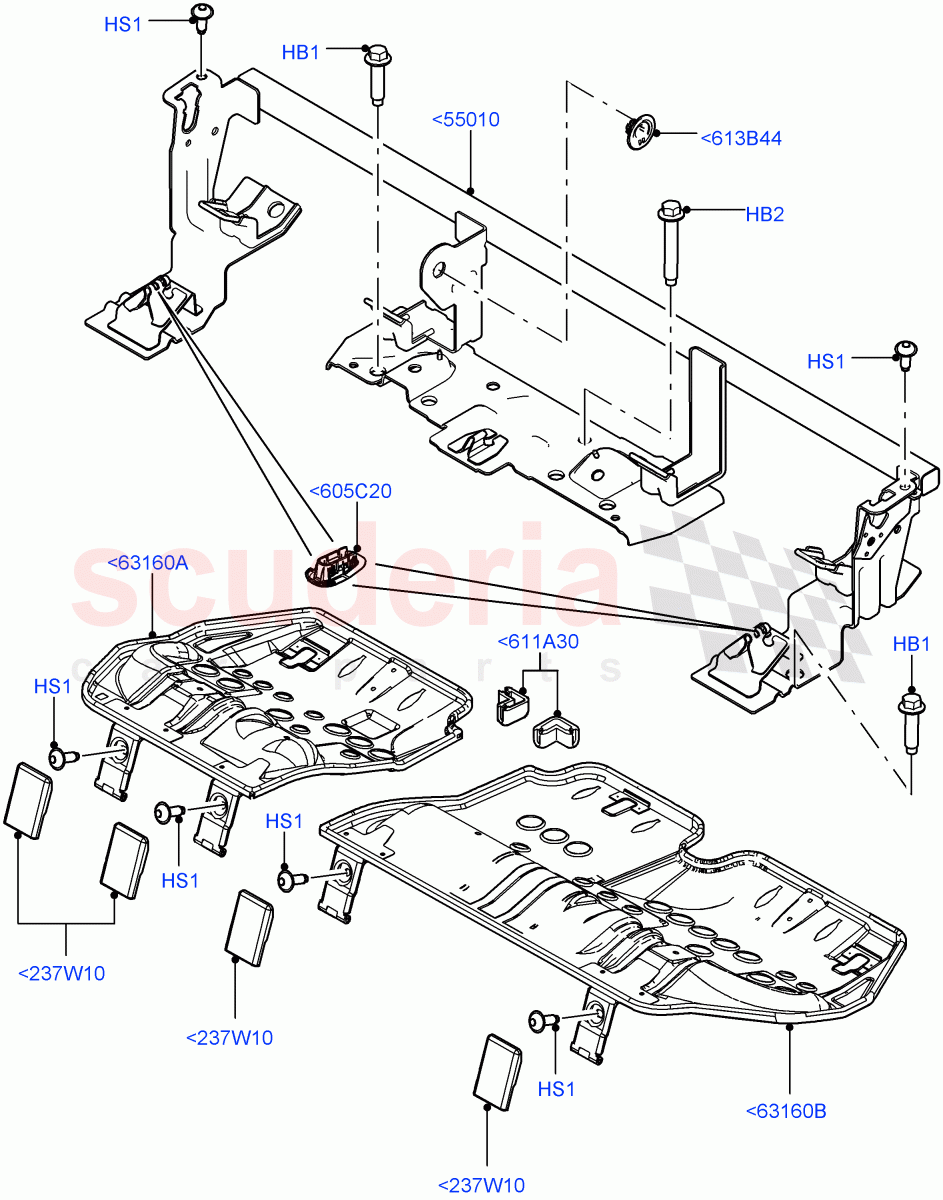 HS1
HB1
<55010
<613B44
HB2
HS1
<605C20
<63160A
scuderia
car parts
<611A30
HB1
HS1
HS1
HS1
<237W10
<237W10
HS1
<63160B
<237W10