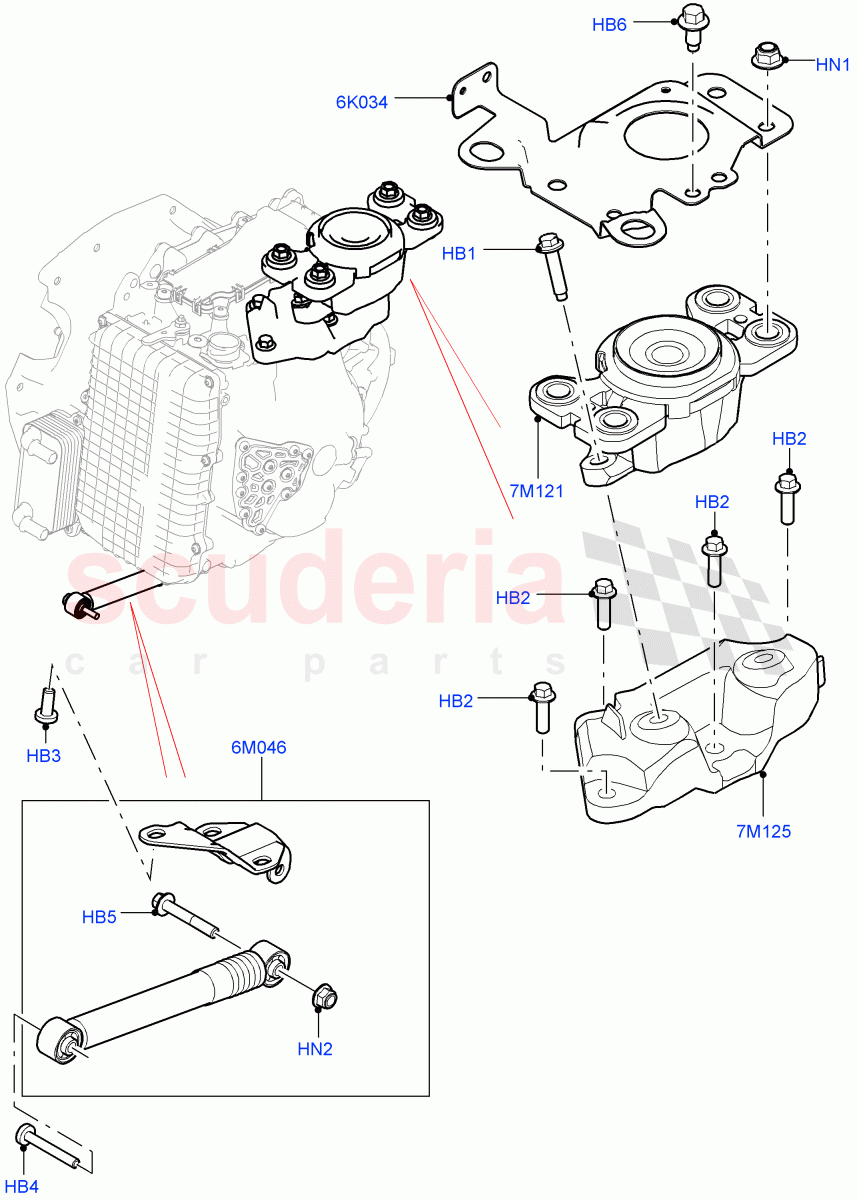 HB6
HN1
6K034
HB1
7M121
HB2
HB2
HB2
HB2
7M125
scuderia
car parts
HB3
6M046
HB5
HN2
HB4