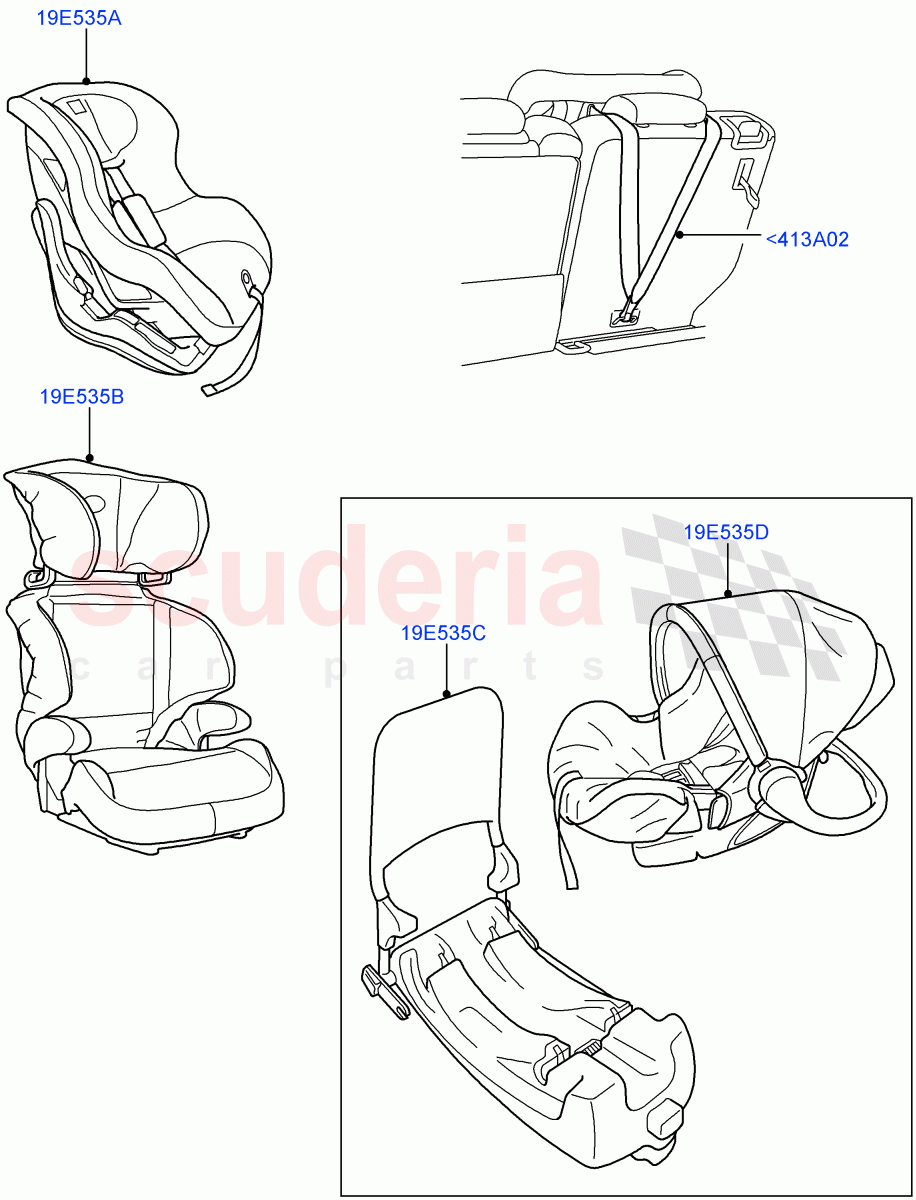 19E535A

<413A02

19E535B

scuderia
car parts

19E535D

19E535C