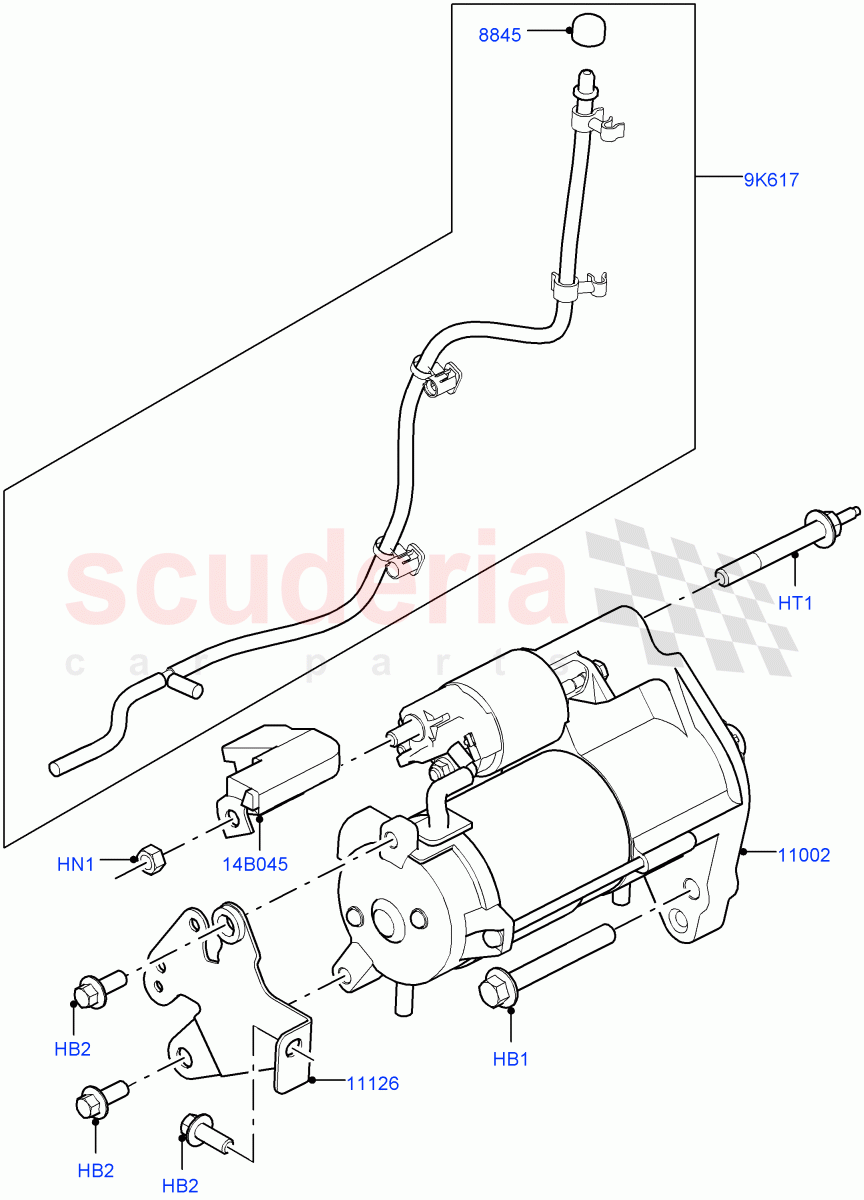 8845

9K617

scuderia
car parts

HT1

HN1

14B045

11002

HB2

HB1

11126

HB2

HB2