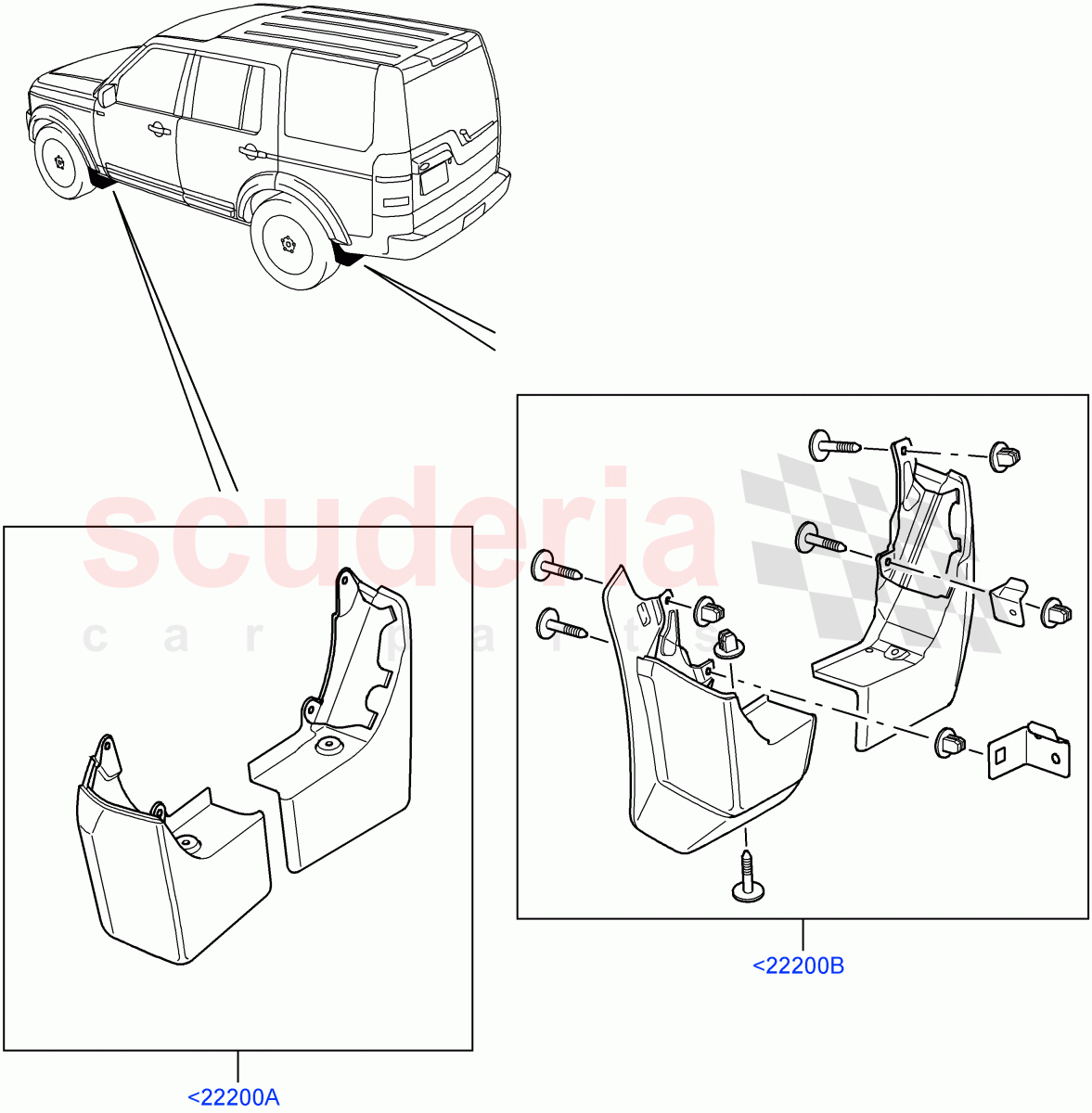 scuderia
car parts

<22200B

<22200A