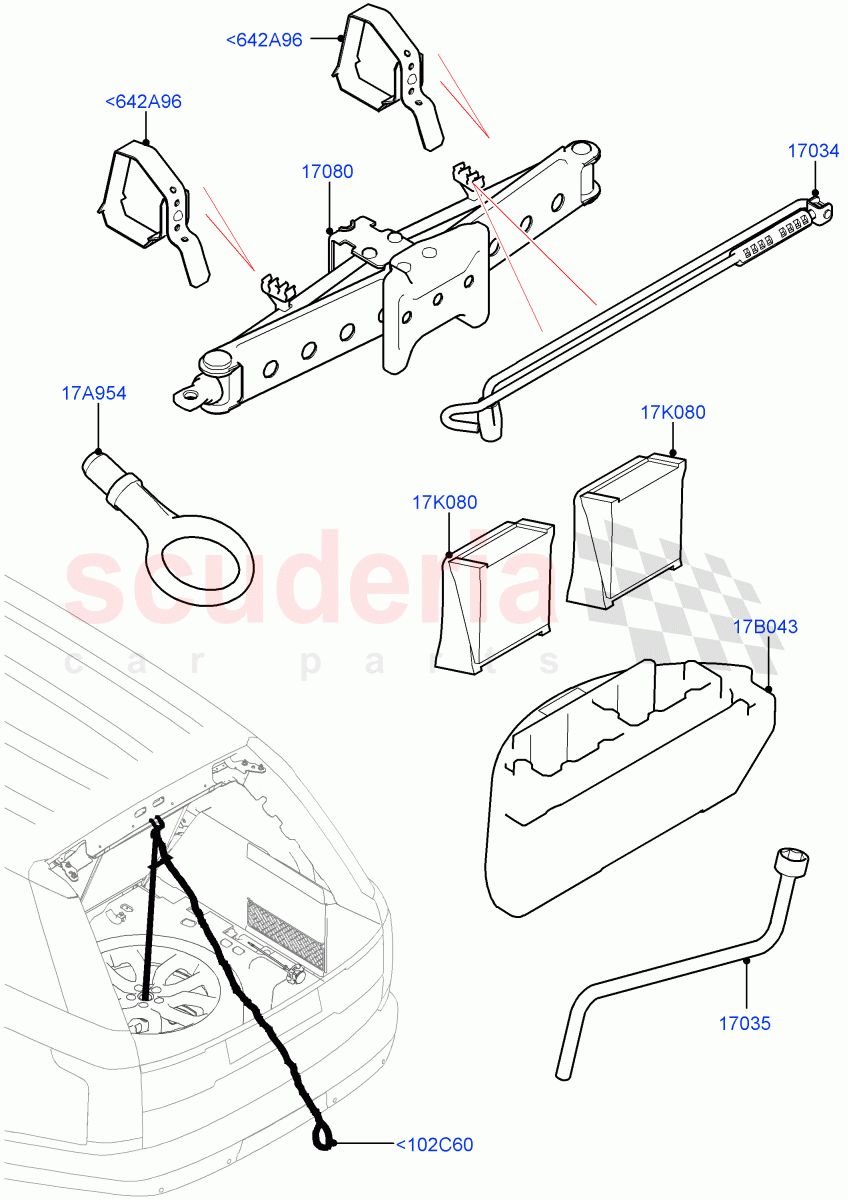 <642A96

<642A96

17080

17034

17A954

17K080

17K080

scuderia
car parts

17B043

17035

<102C60