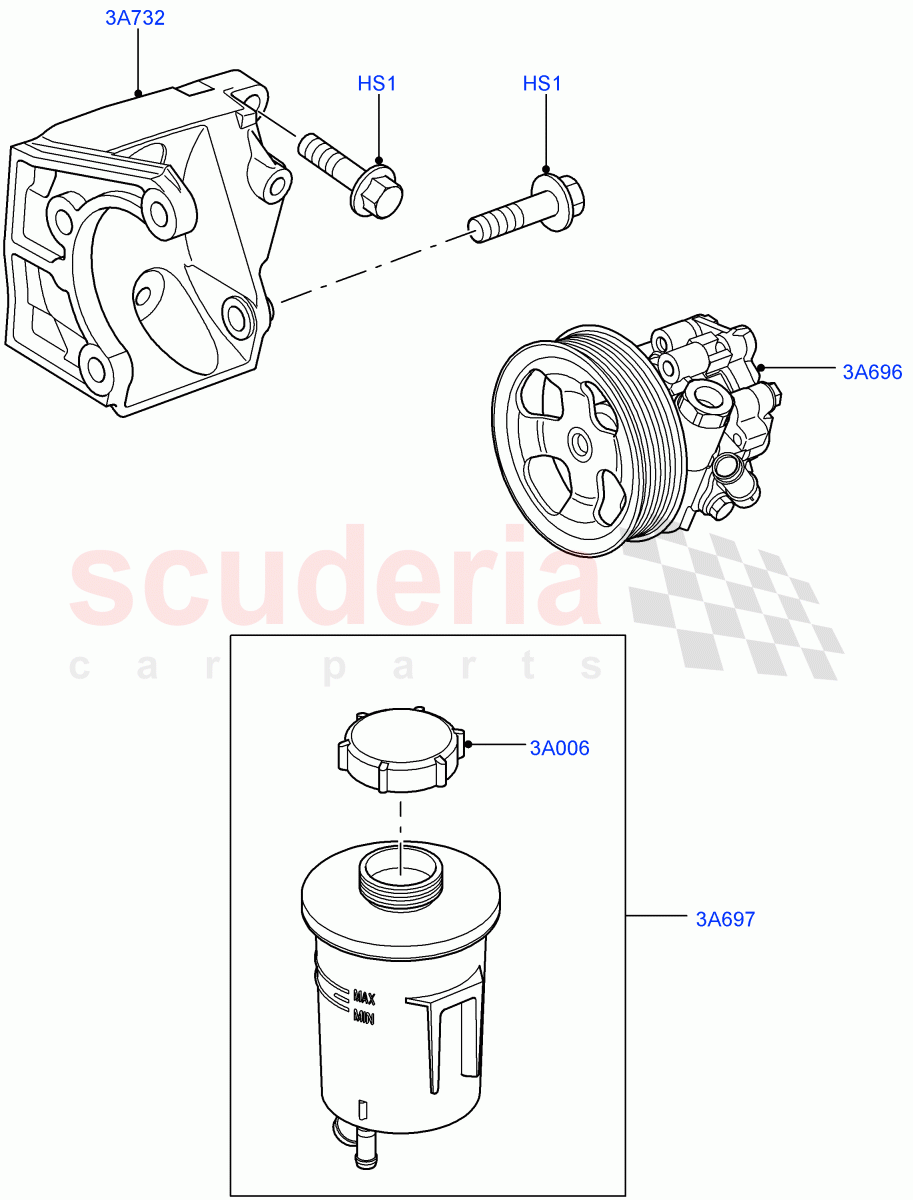 3A732

HS1

HS1

3A696

scuderia
car parts

3A006

3A697

MAX
MIN