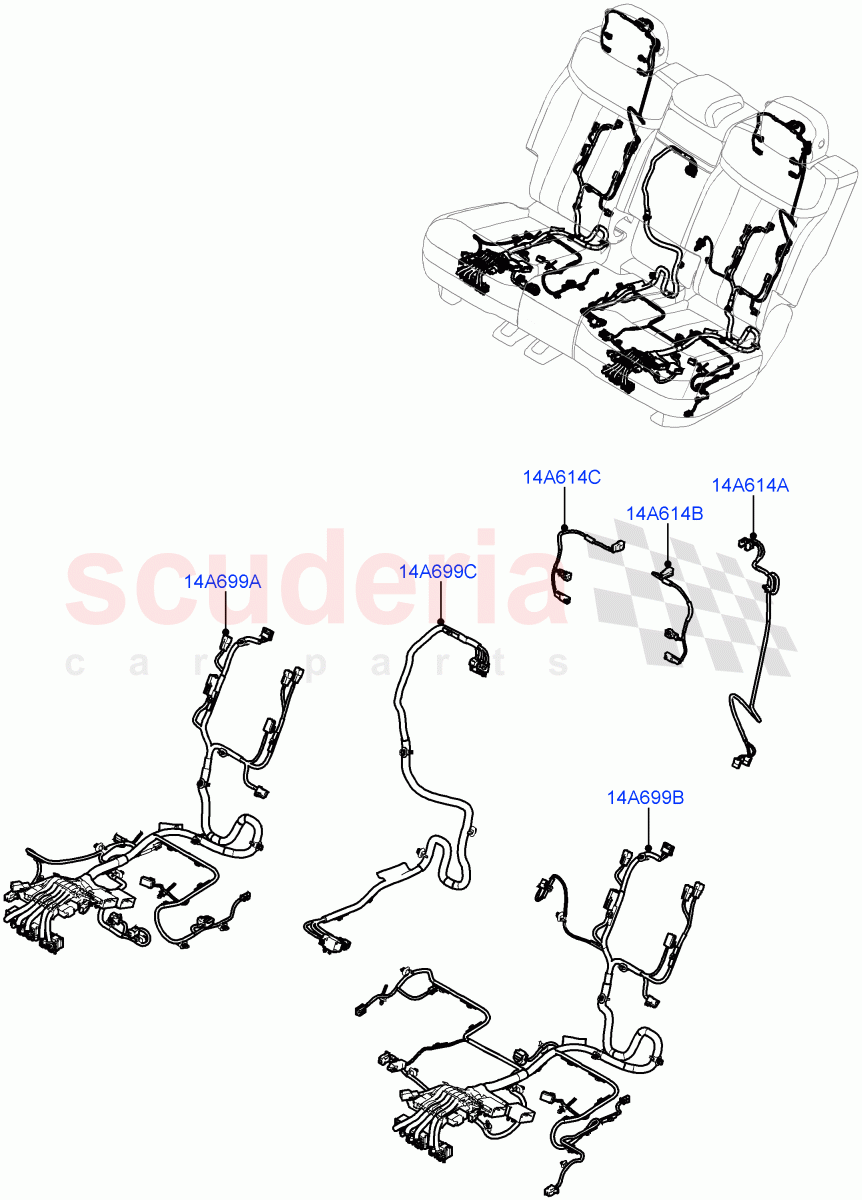 14A614C
14A614A
14A614B
scuderia
car parts
14A699A
14A699C
14A699B