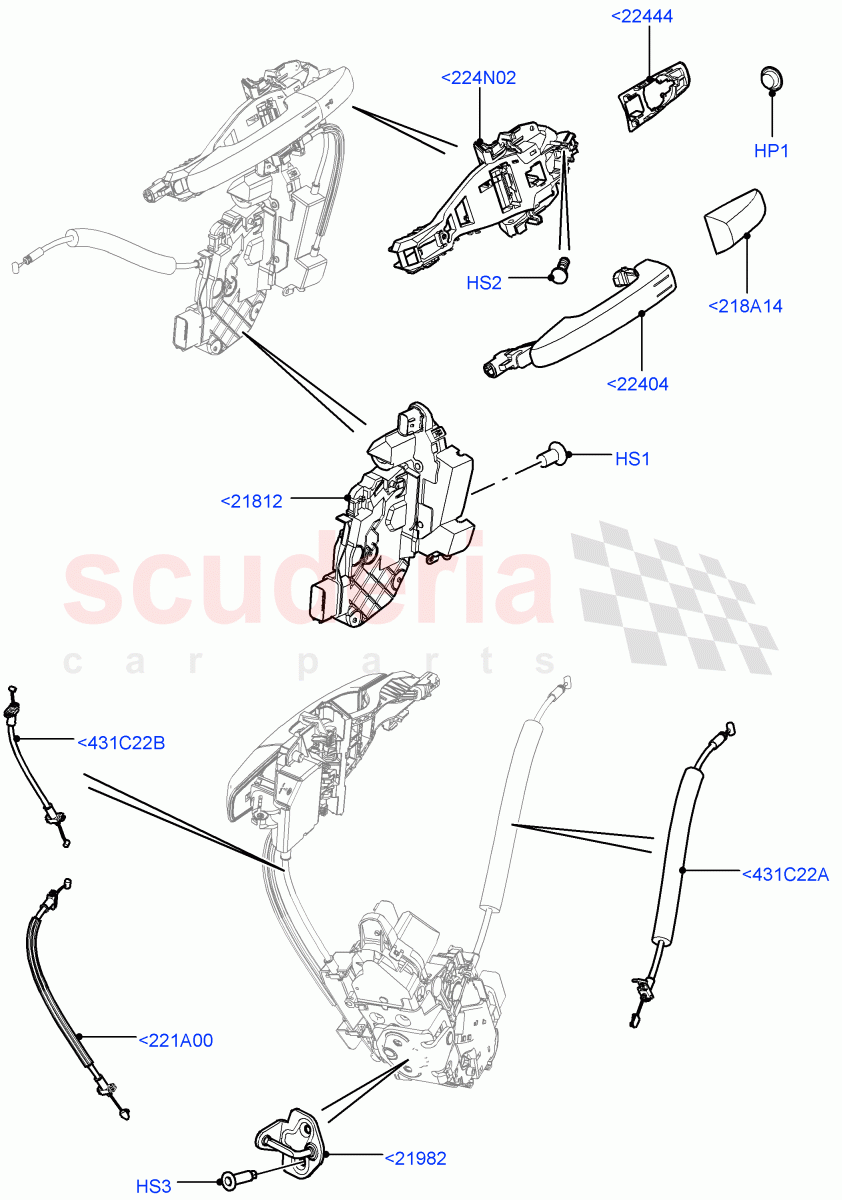 <22444

<224N02

HP1

HS2

<218A14

<22404

HS1

<21812

scuderia
car parts

<431C22B

<431C22A

<221A00

<21982

HS3