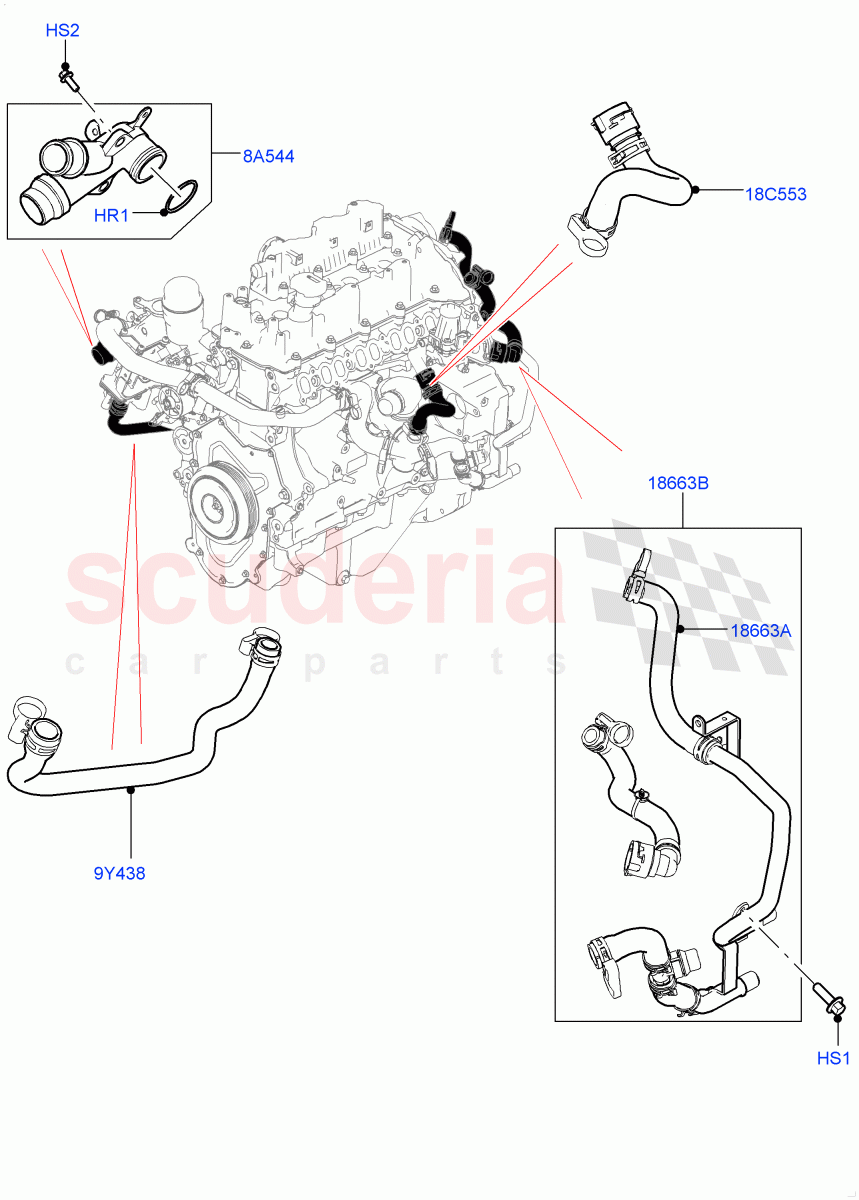 HS2
8A544
HR1
18C553
18663B
18663A
scuderia
car parts
9Y438
HS1