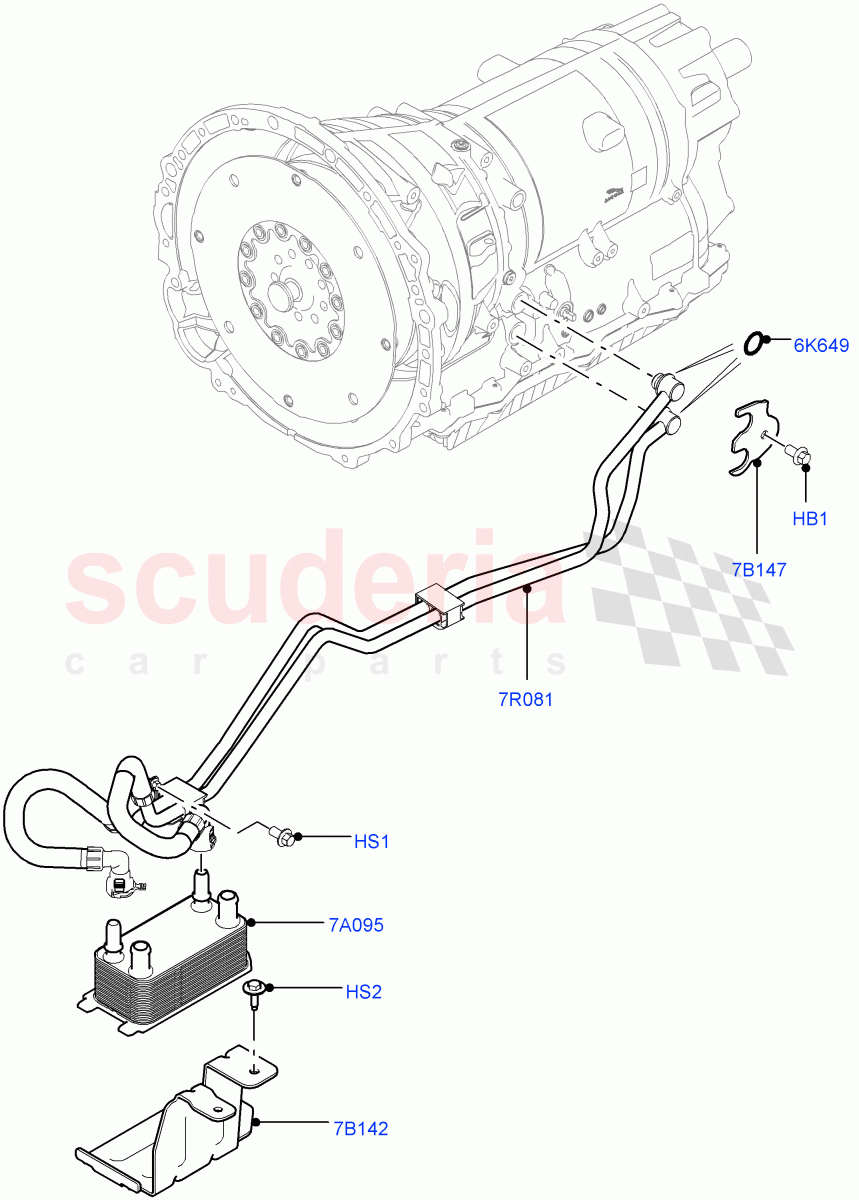 6K649

HB1

7B147

scuderia
car parts

7R081

HS1

7A095

HS2

7B142