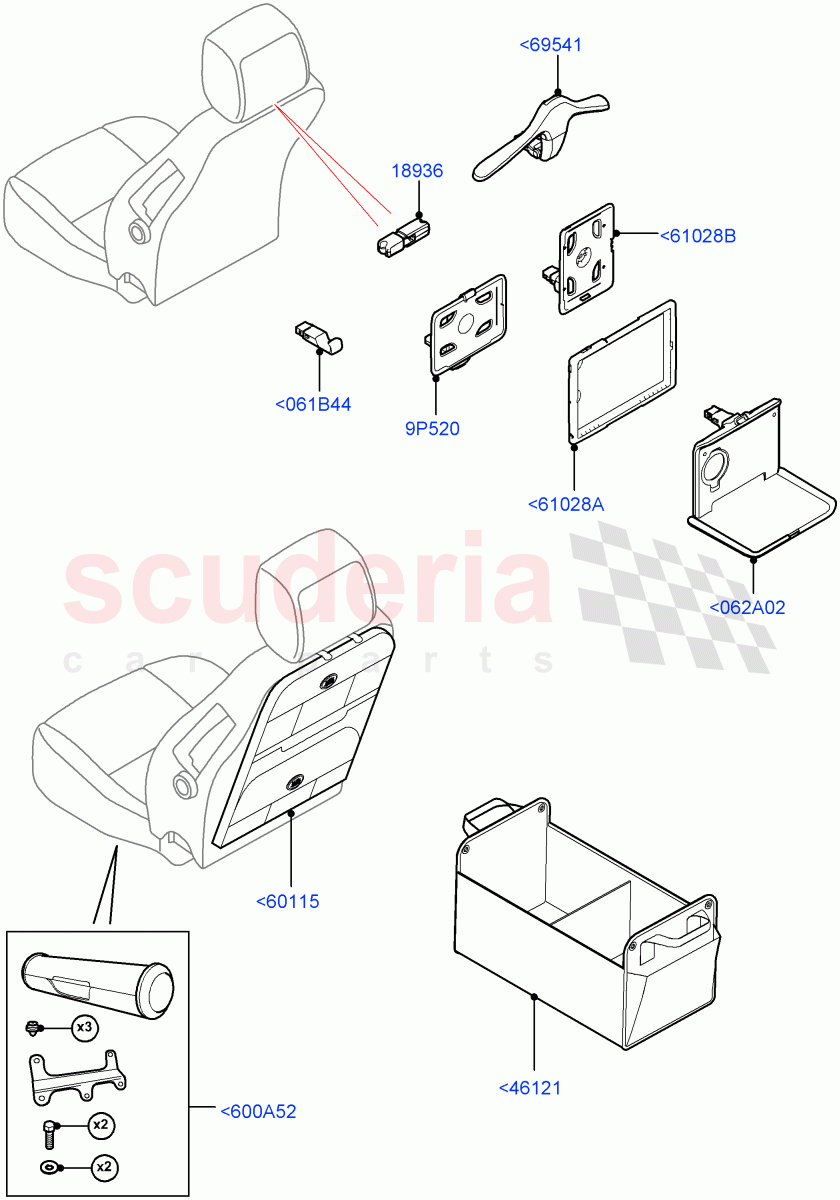 <69541
18936
<61028B
<061B44
9P520
<61028A
<062A02
scuderia
car parts
<60115
x3
x2
x2
<600A52
<46121