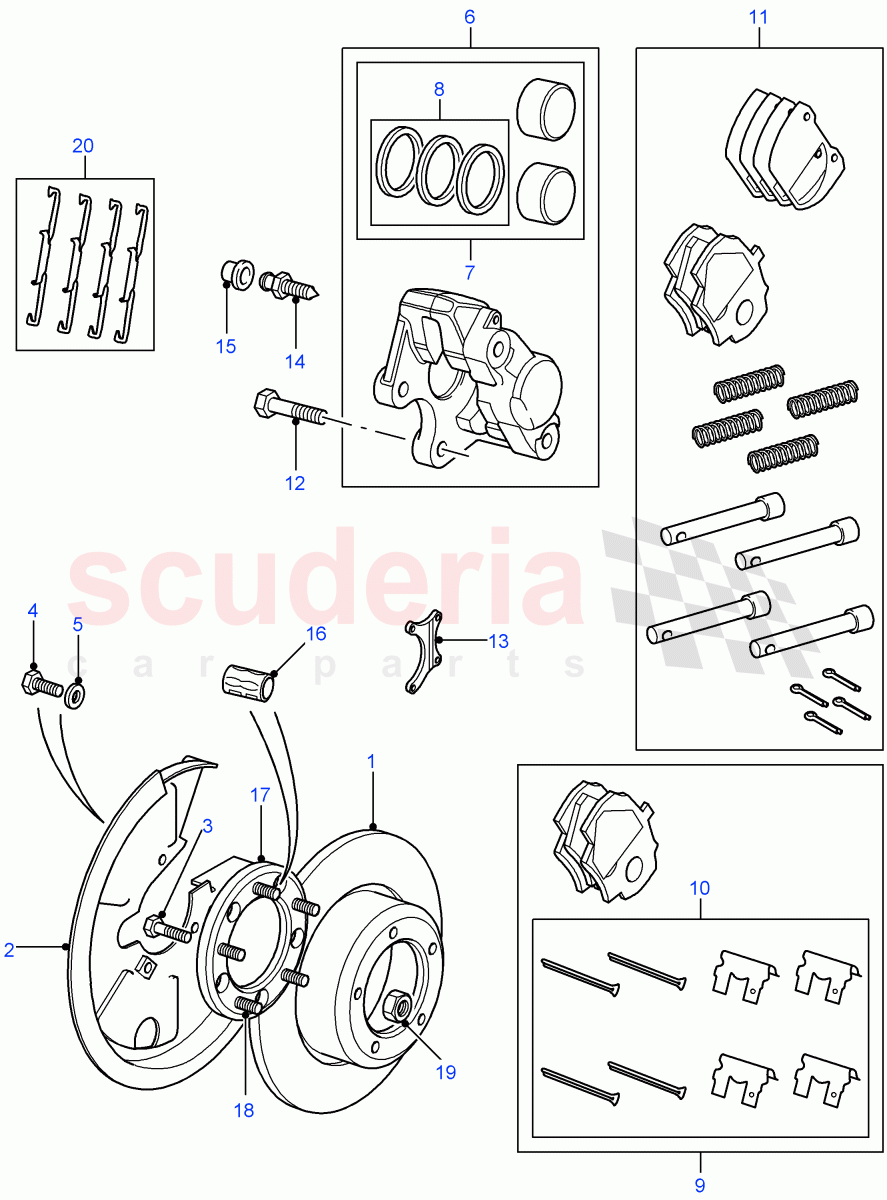 6
11
8
20
7
15
14
12
scuderia
car parts
4
5
16
13
1
17
3
2
10
19
18
9