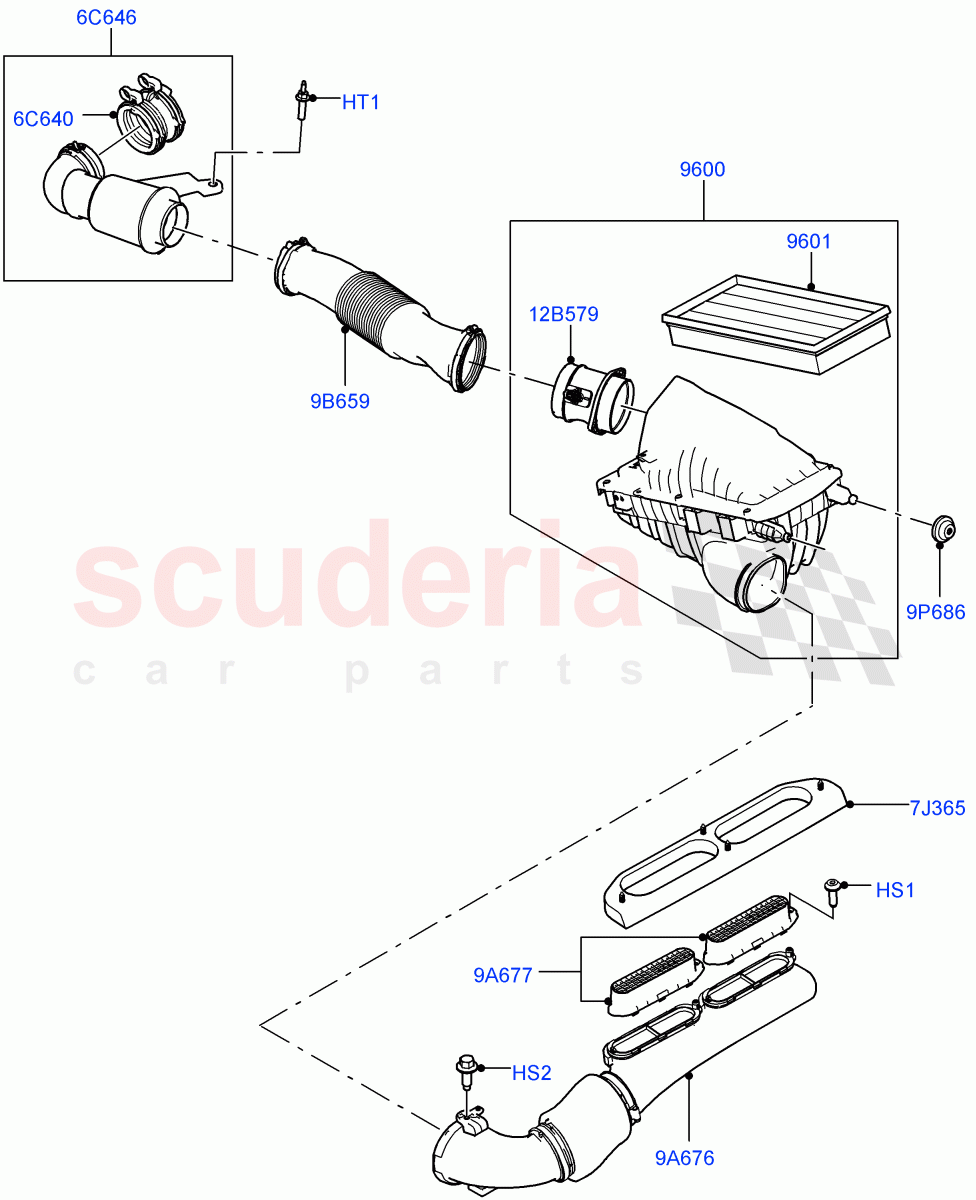 6C646
6C640
HT1
9600
9601
12B579
9B659
9P686
scuderia
car parts
7J365
HS1
9A677
HS2
9A676