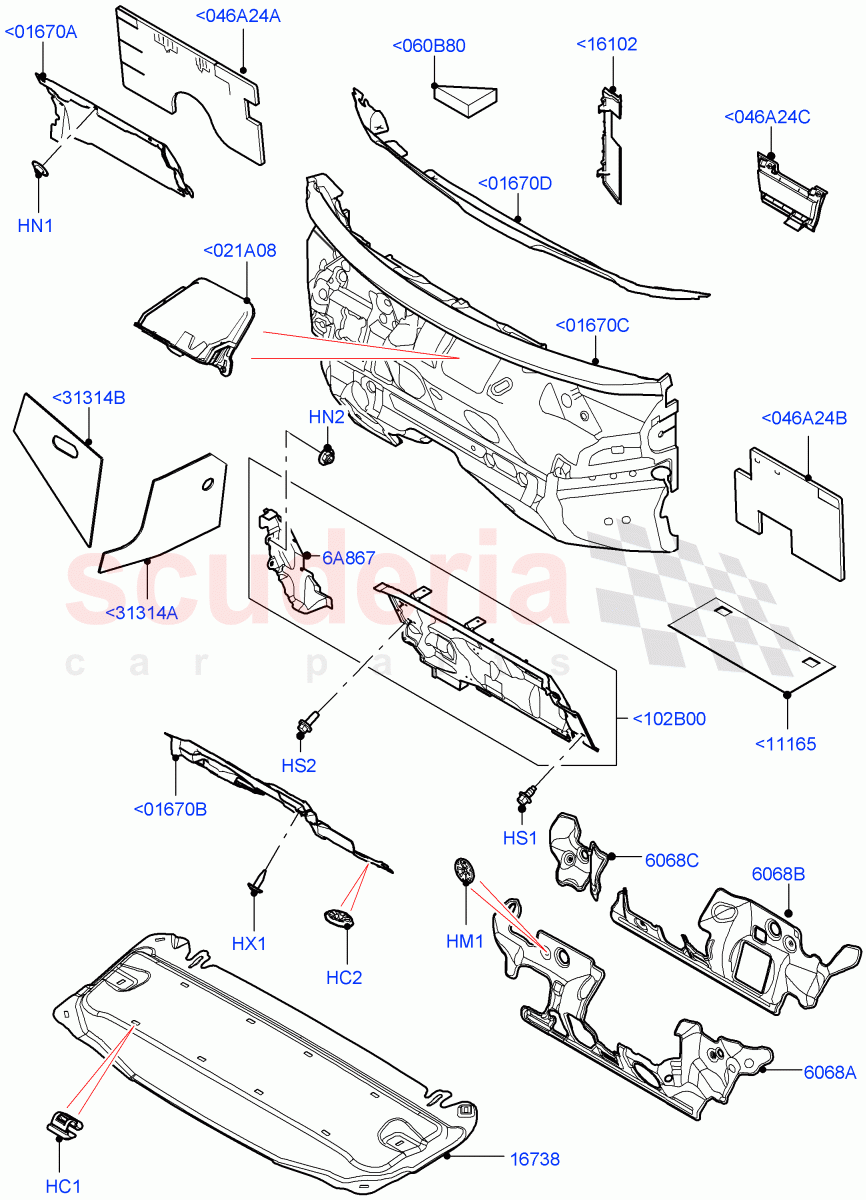 <01670A
<046A24A
<060B80
<16102
<046A24C
HN1
<01670D
<021A08
<01670C
<31314B
HN2
<046A24B
6A867
<31314A
scuderia
car parts
<102B00
<11165
HS2
<01670B
HS1
6068C
6068B
HX1
HC2
HM1
6068A
HC1
16738