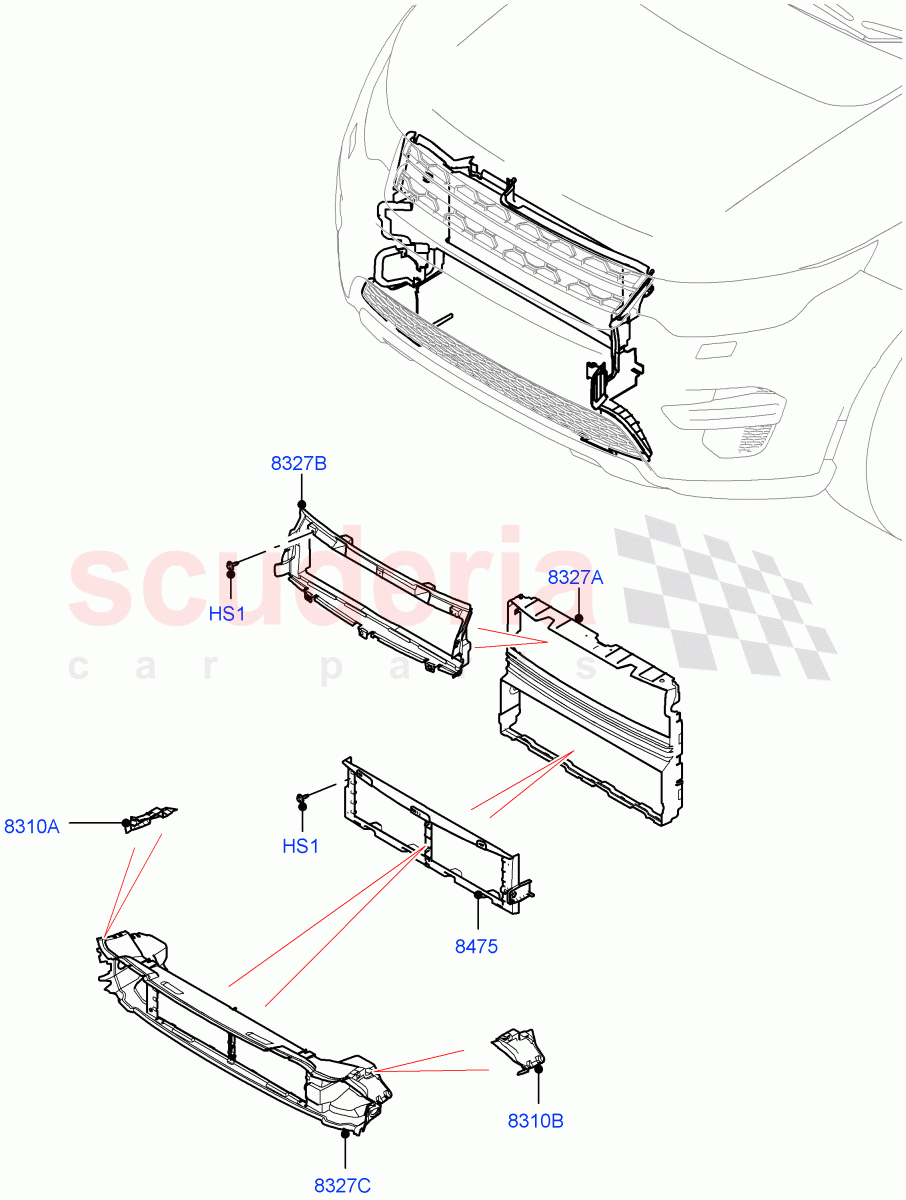 8327B

scuderia
car parts

HS1

8327A

8310A

HS1

8475

8310B

8327C