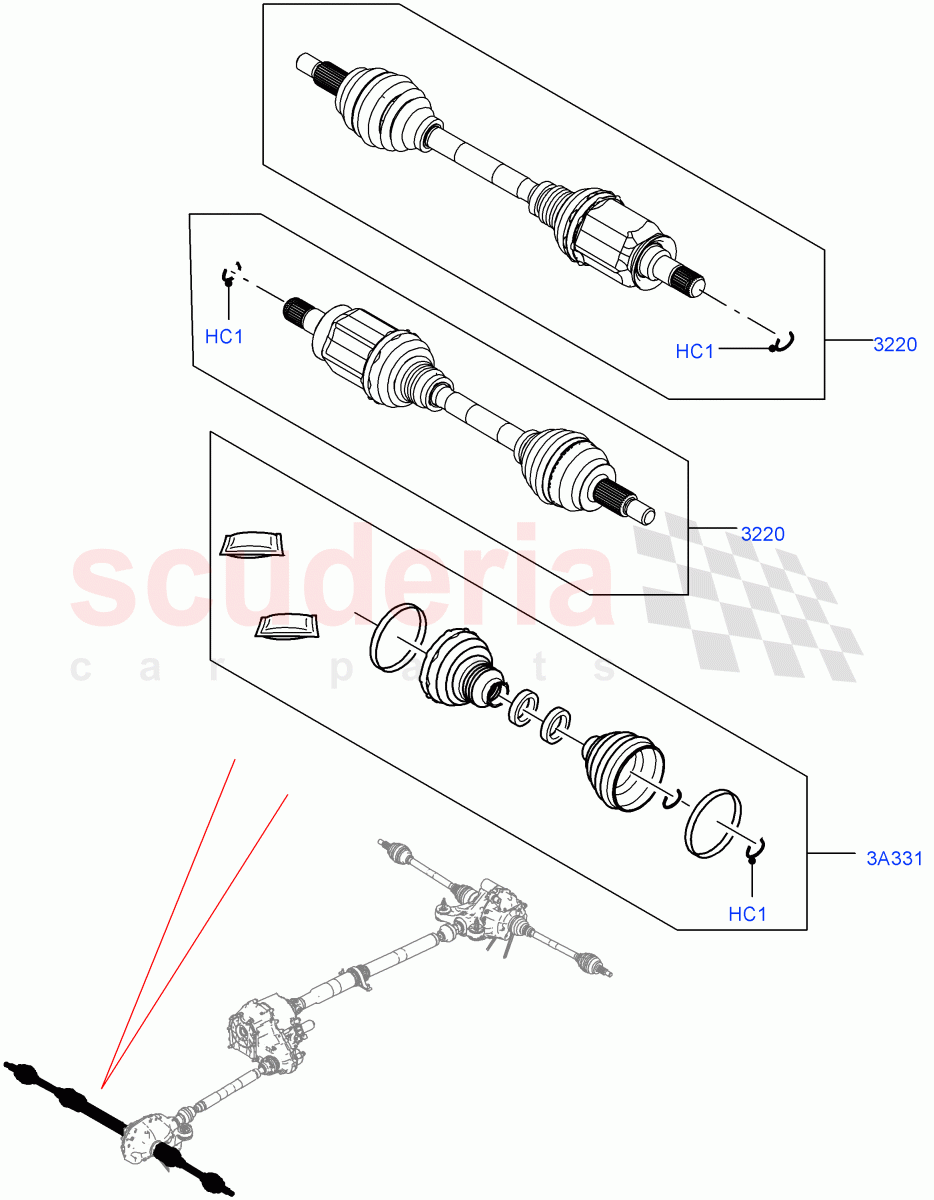 HC1

HC1

3220

3220

scuderia
car parts

3A331

HC1