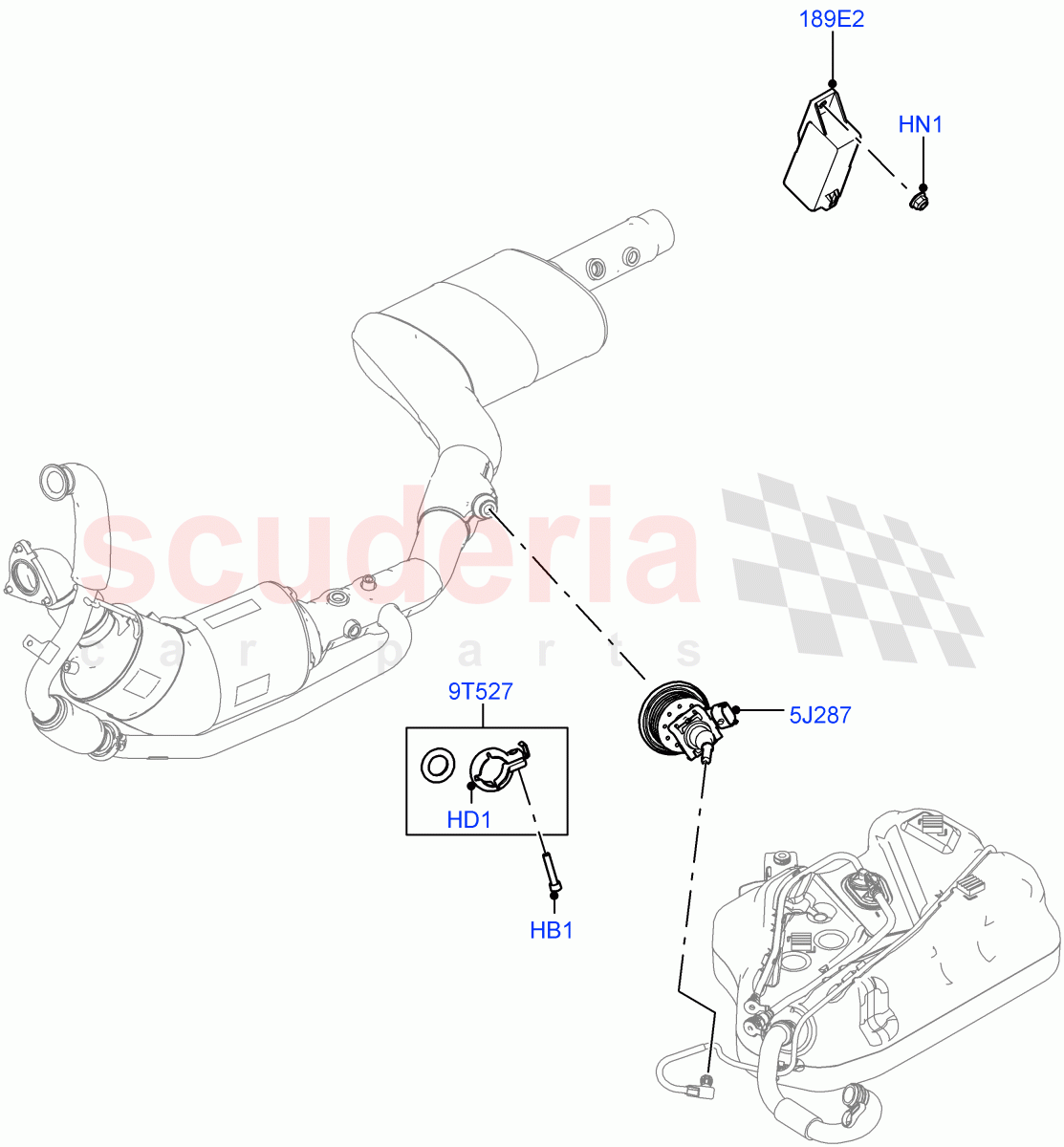 189E2

HN1

scuderia
car parts

9T527

5J287

HD1

HB1