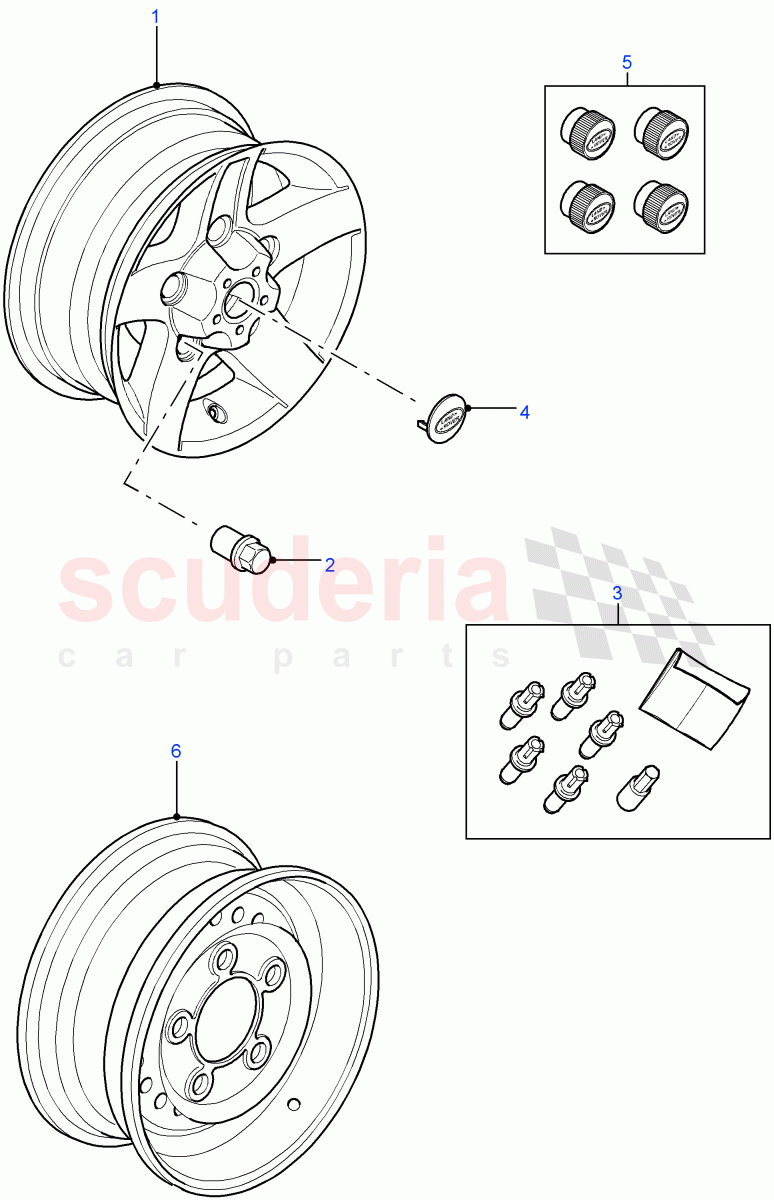 1
5
4
2
scuderia
car parts
3
6