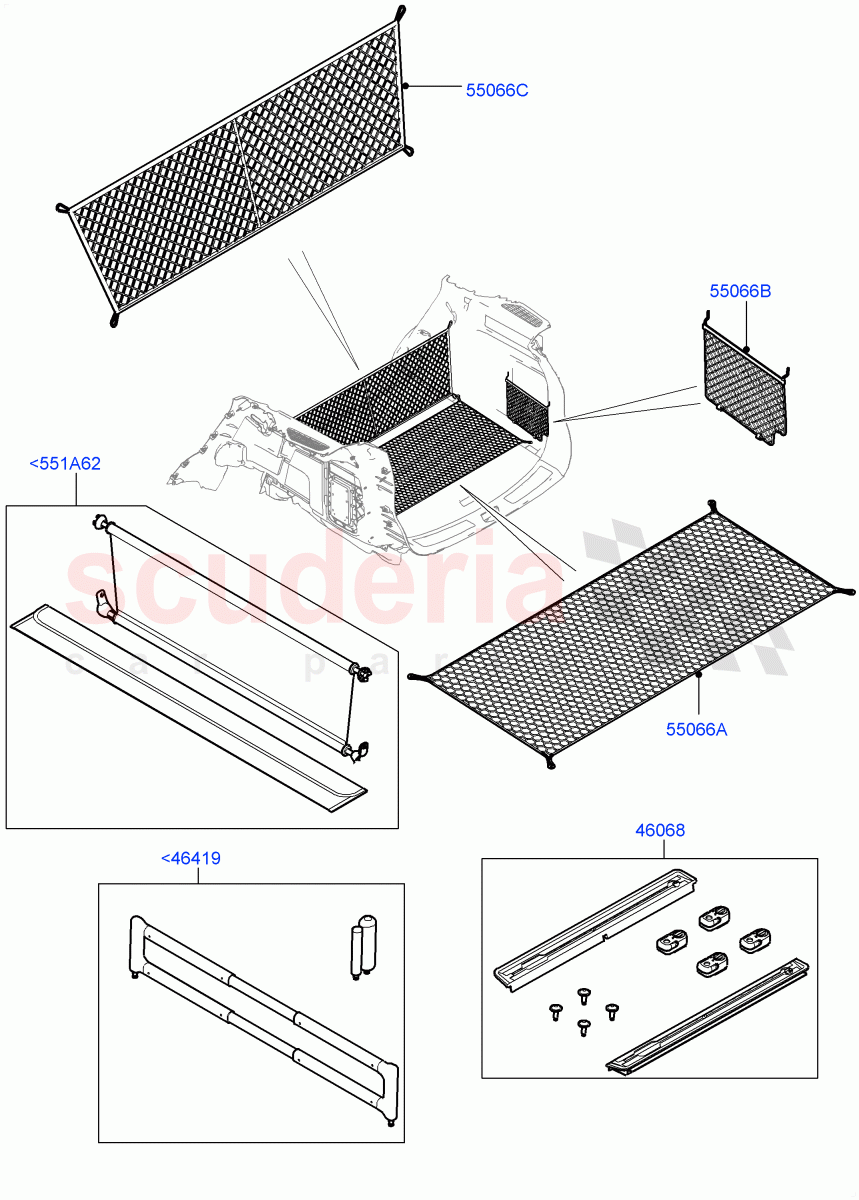 55066C

55066B

<551A62

scuderia
car parts

55066A

46068

<46419