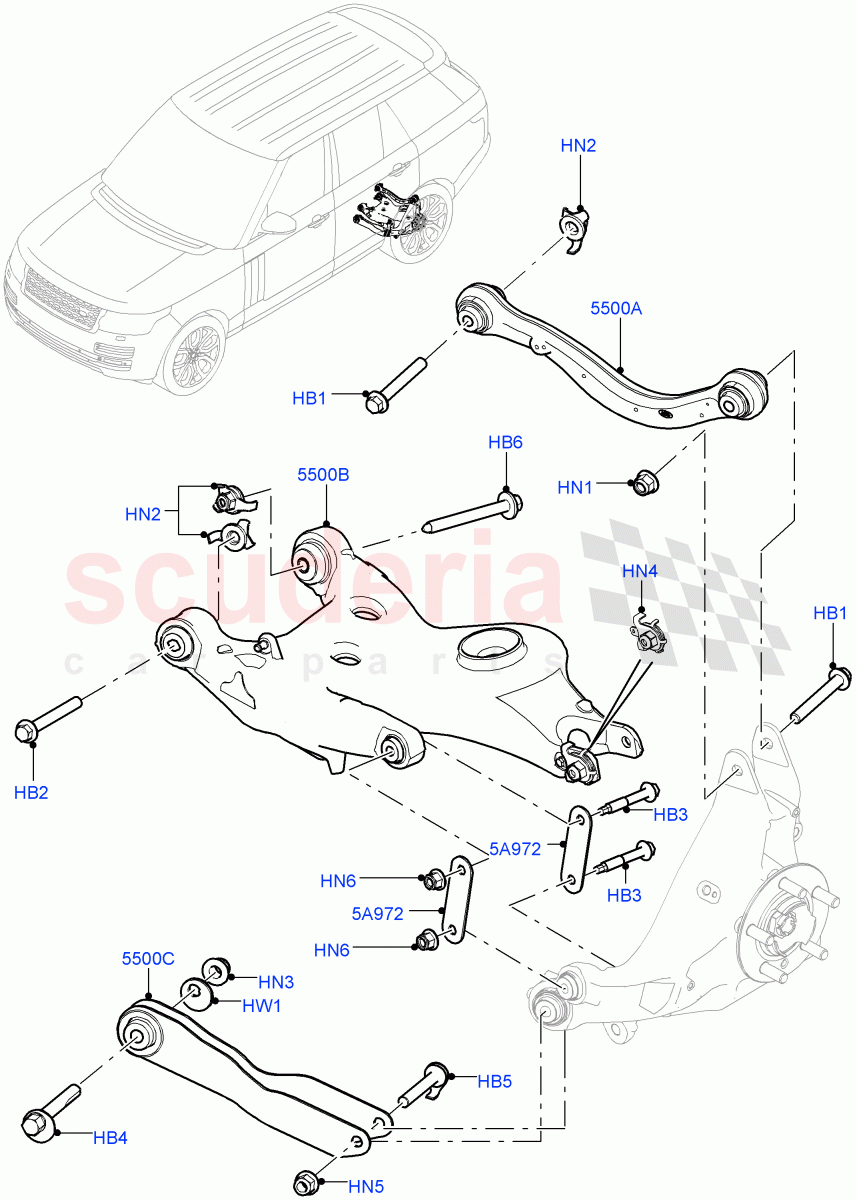 HN2
5500A
HB1
HB6
HN1
5500B
HN2
scuderia
car parts
HN4
HB1
HB2
HB3
5A972
HN6
HB3
5A972
HN6
5500C
HN3
HW1
HB5
HB4
HN5