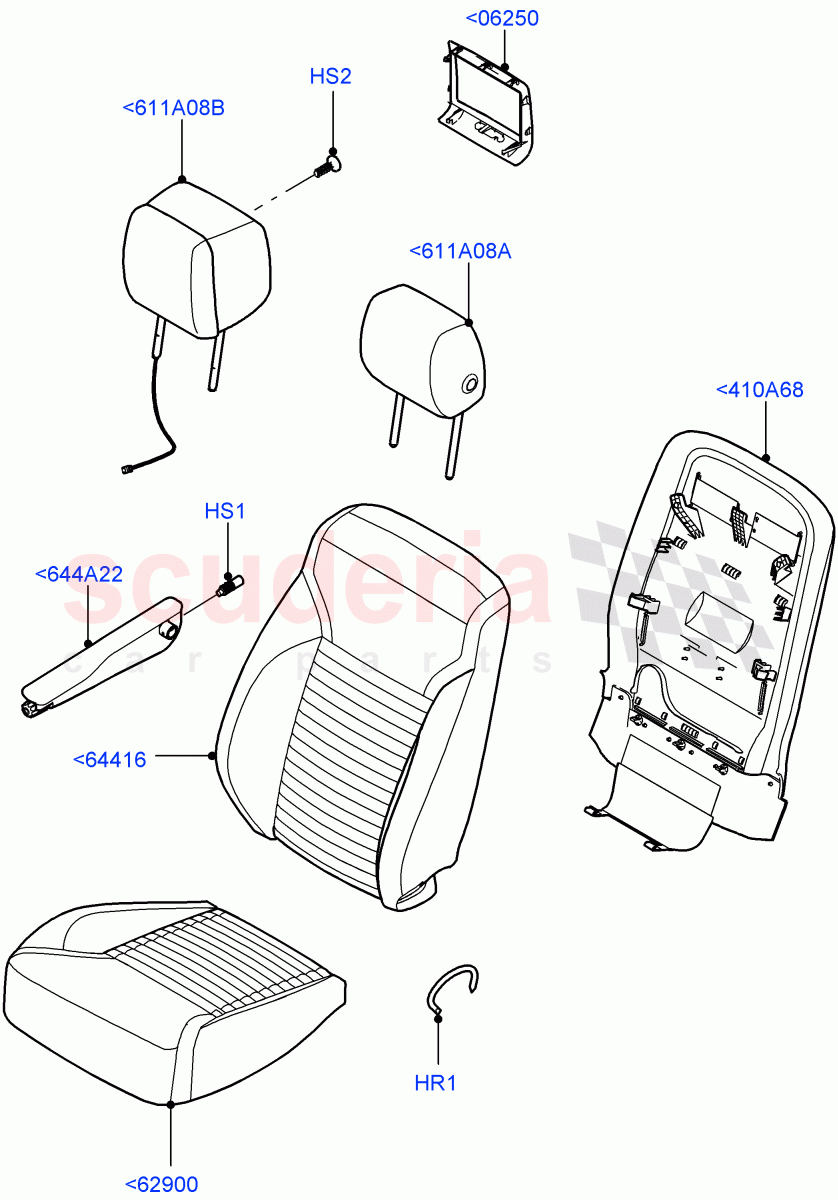 <06250

HS2

<611A08B

<611A08A

<410A68

HS1

<644A22

scuderia
car parts

<64416

HR1

<62900