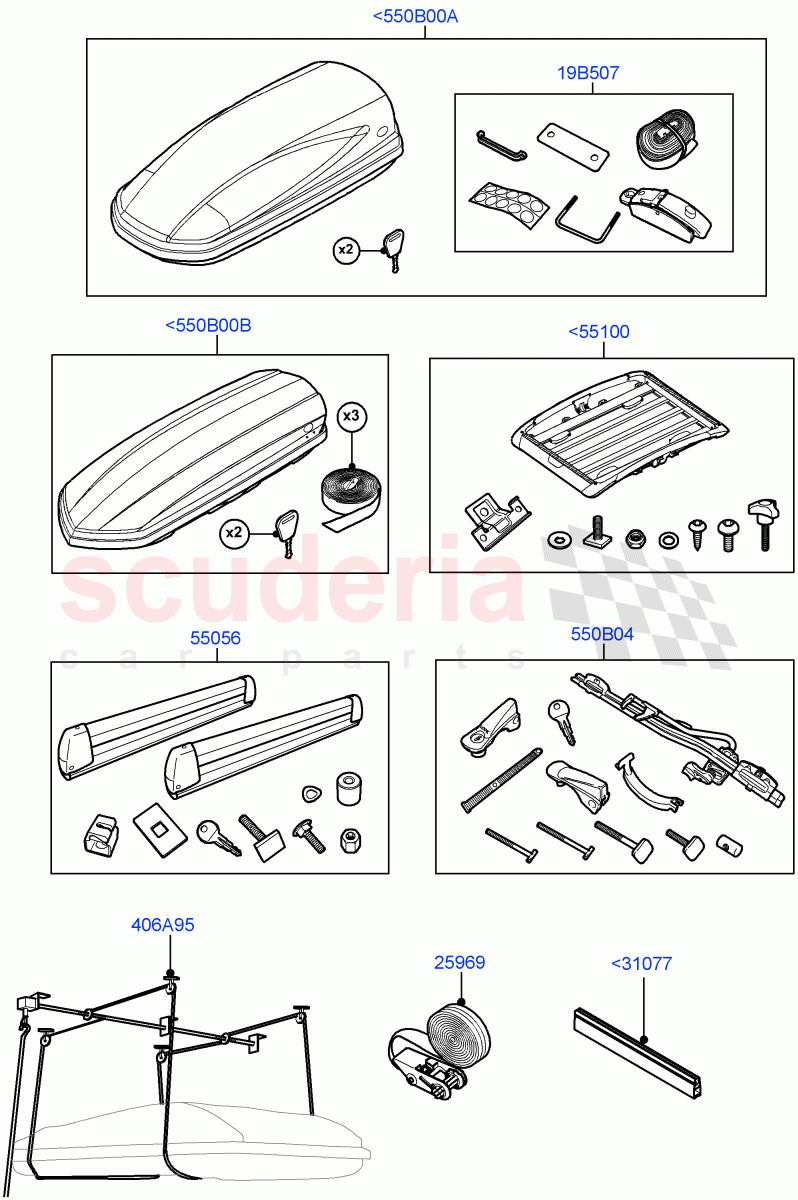 <550B00A

19B507

x2

<550B00B

x3

x2

<55100

scuderia
car parts

55056

550B04

406A95

25969

<31077