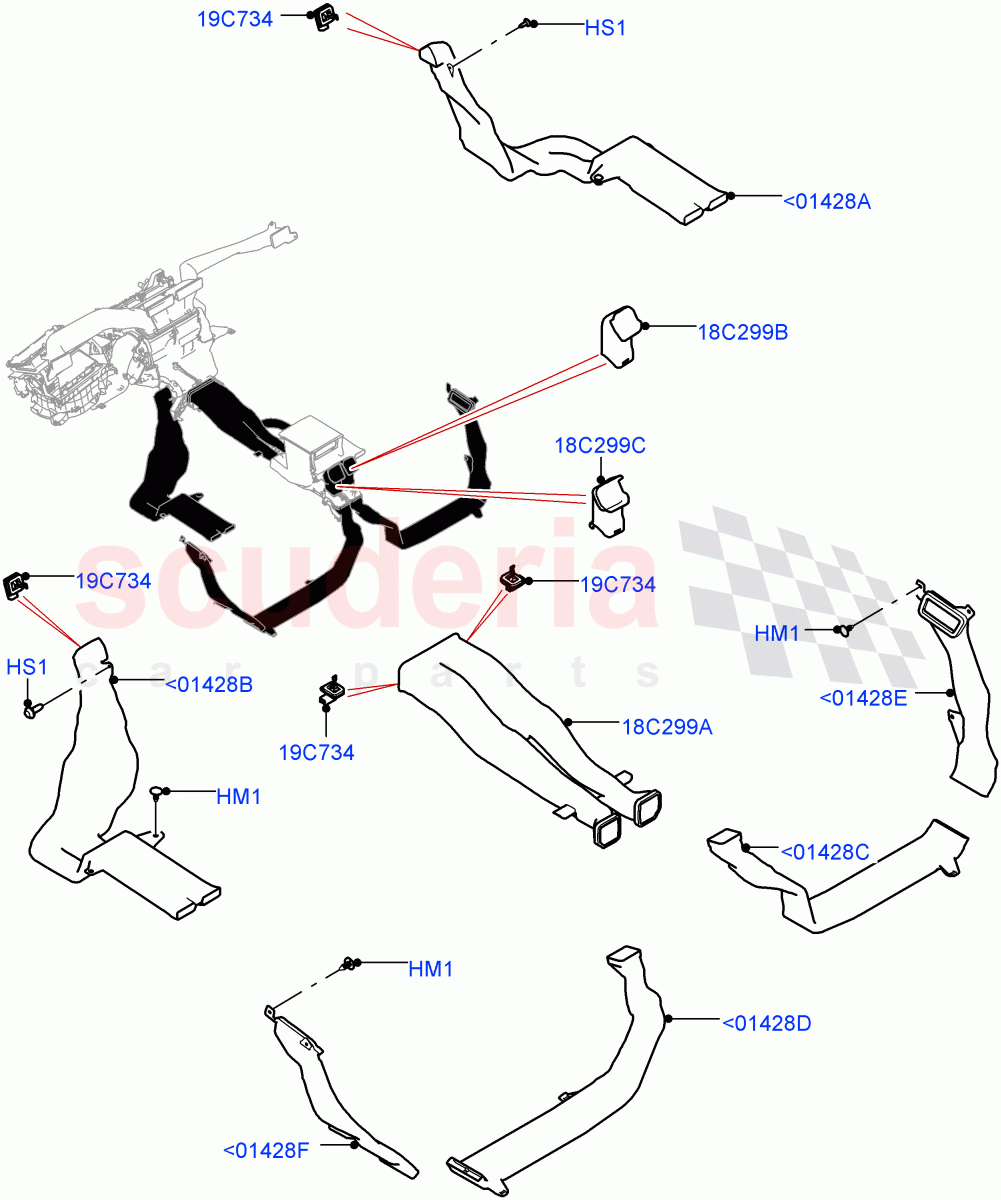 19C734
HS1
<01428A
18C299B
18C299C
scuderia
car parts
19C734
19C734
HM1
HS1
<01428B
<01428E
18C299A
19C734
HM1
<01428C
HM1
<01428D
<01428F