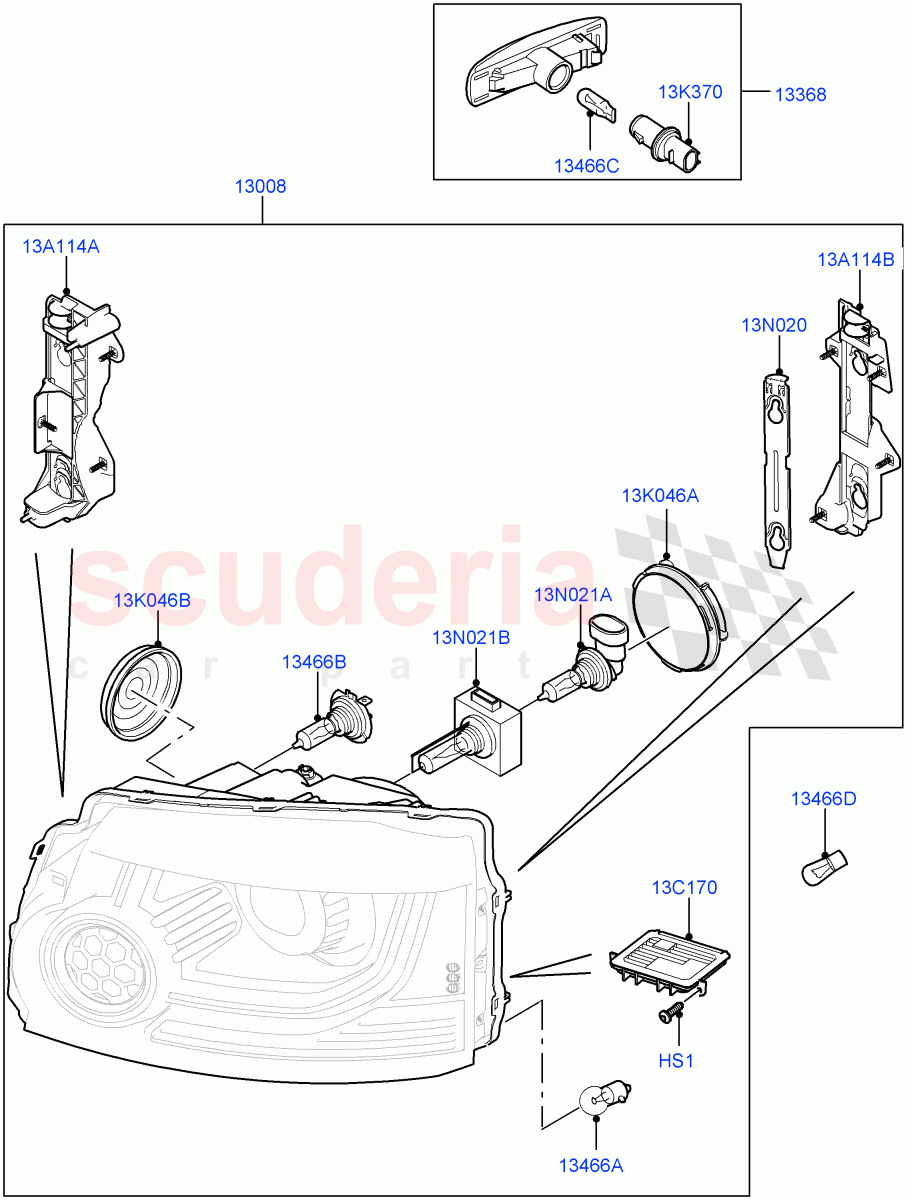 13K370
13368
13466C
13008
13A114A
13A114B
13N020
13K046A
scuderia
car parts
13K046B
13N021A
13N021B
13466B
13466D
13C170
HS1
13466A