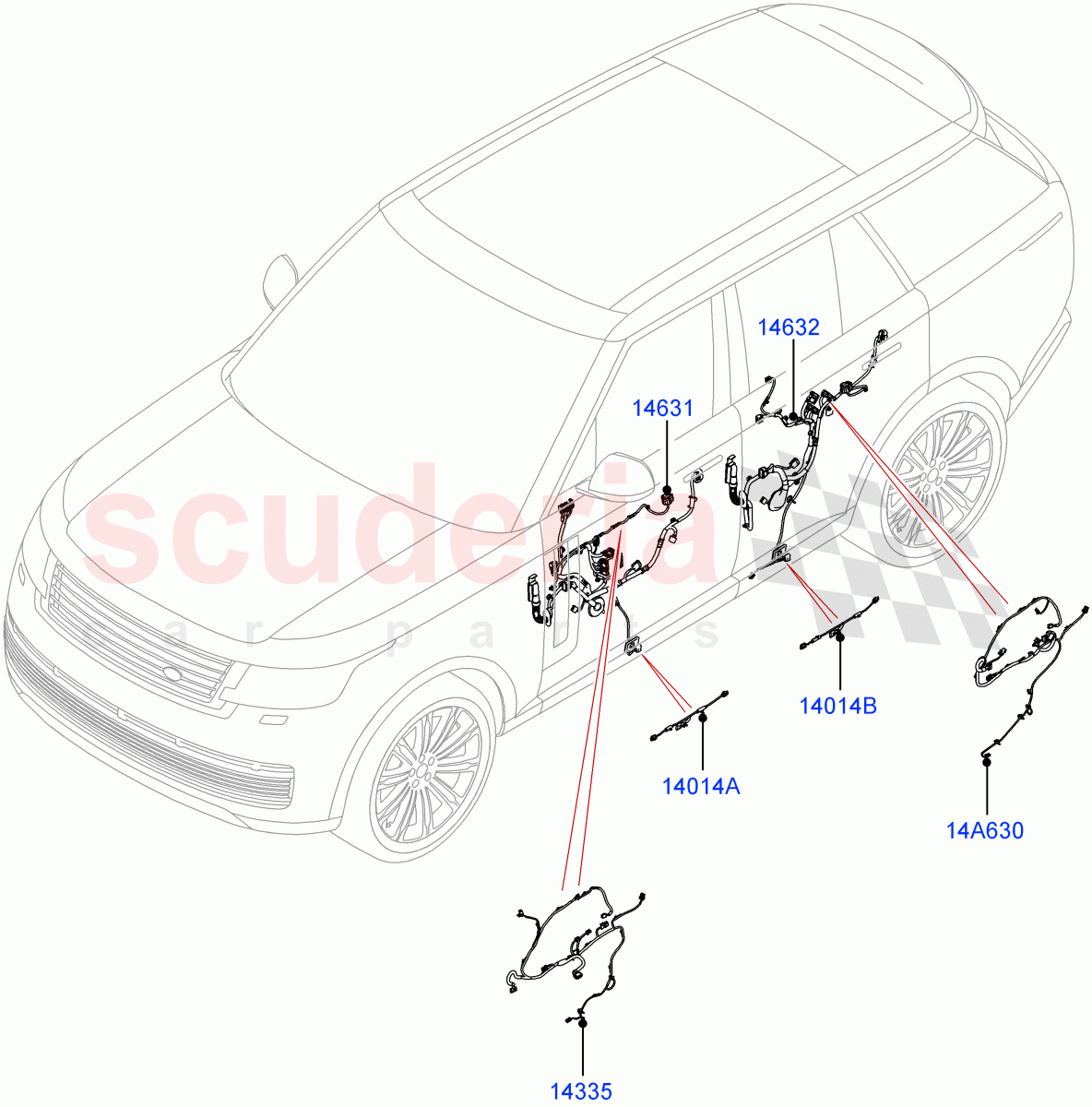 14632
14631
scuderia
car parts
14014B
14014A
14A630
14335