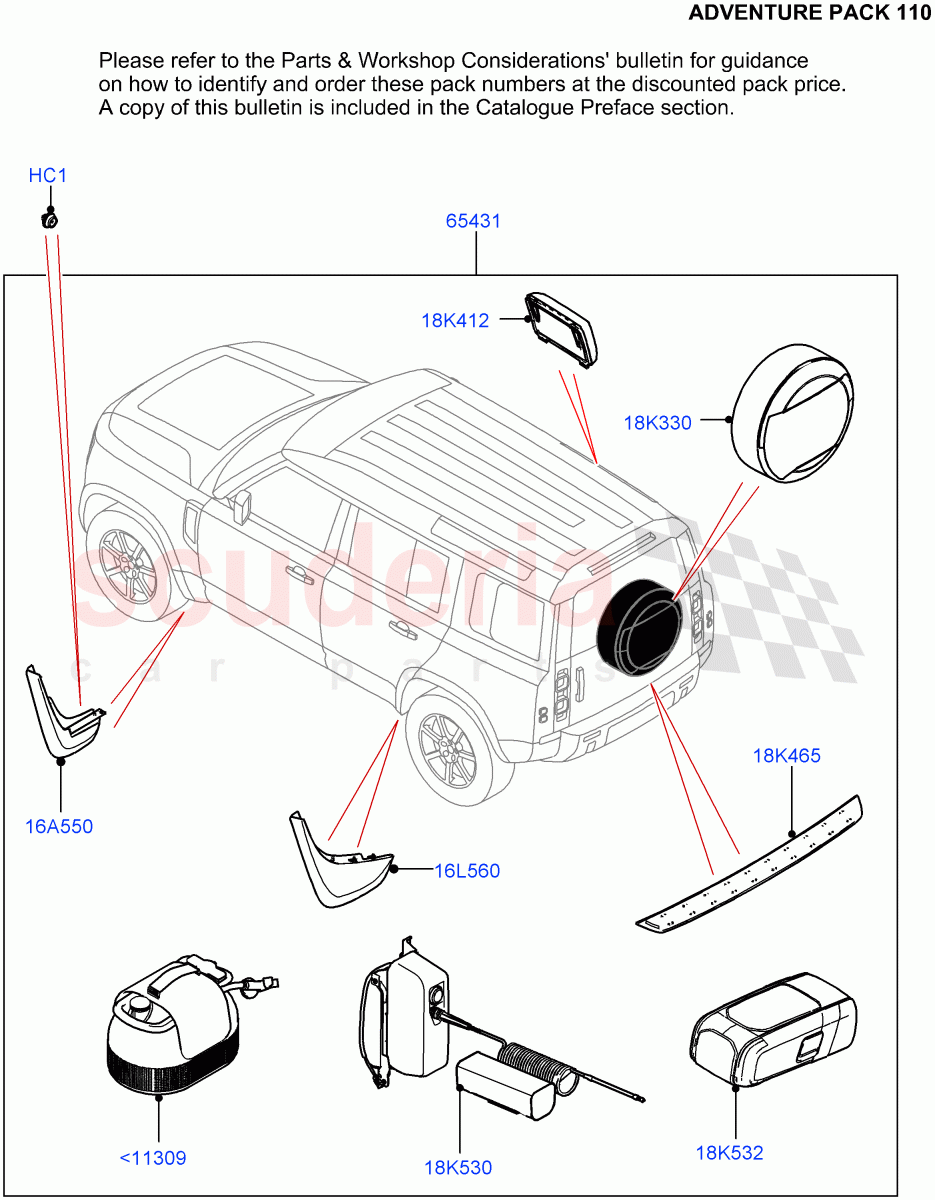 ADVENTURE PACK 110

Please refer to the Parts & Workshop Considerations' bulletin for guidance on how to identify and order these pack numbers at the discounted pack price. A copy of this bulletin is included in the Catalogue Preface section.

HC1

65431

18K412

18K330

scuderia
car parts

18K465

16A550

16L560

<11309

18K530

18K532