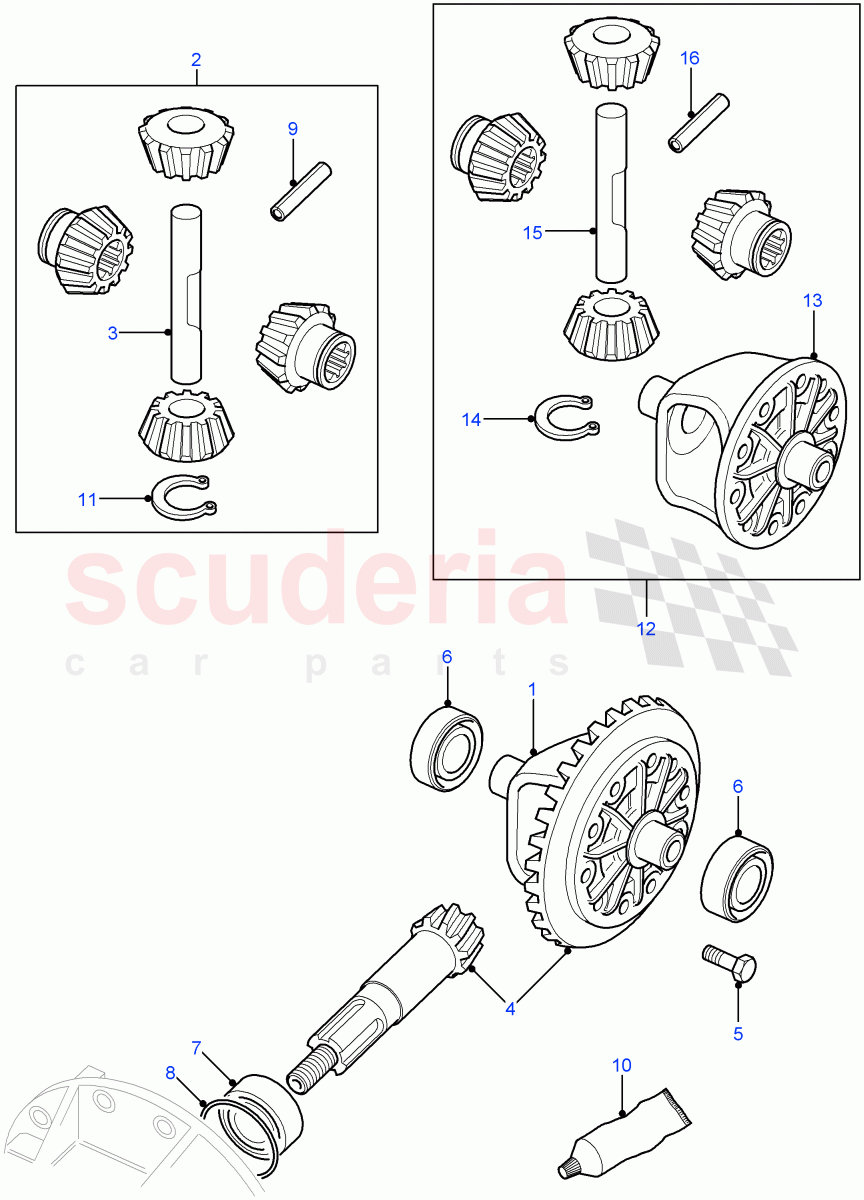 2
9
3
11
16
15
13
14
12
scuderia
car parts
6
1
6
4
5
7
8
10