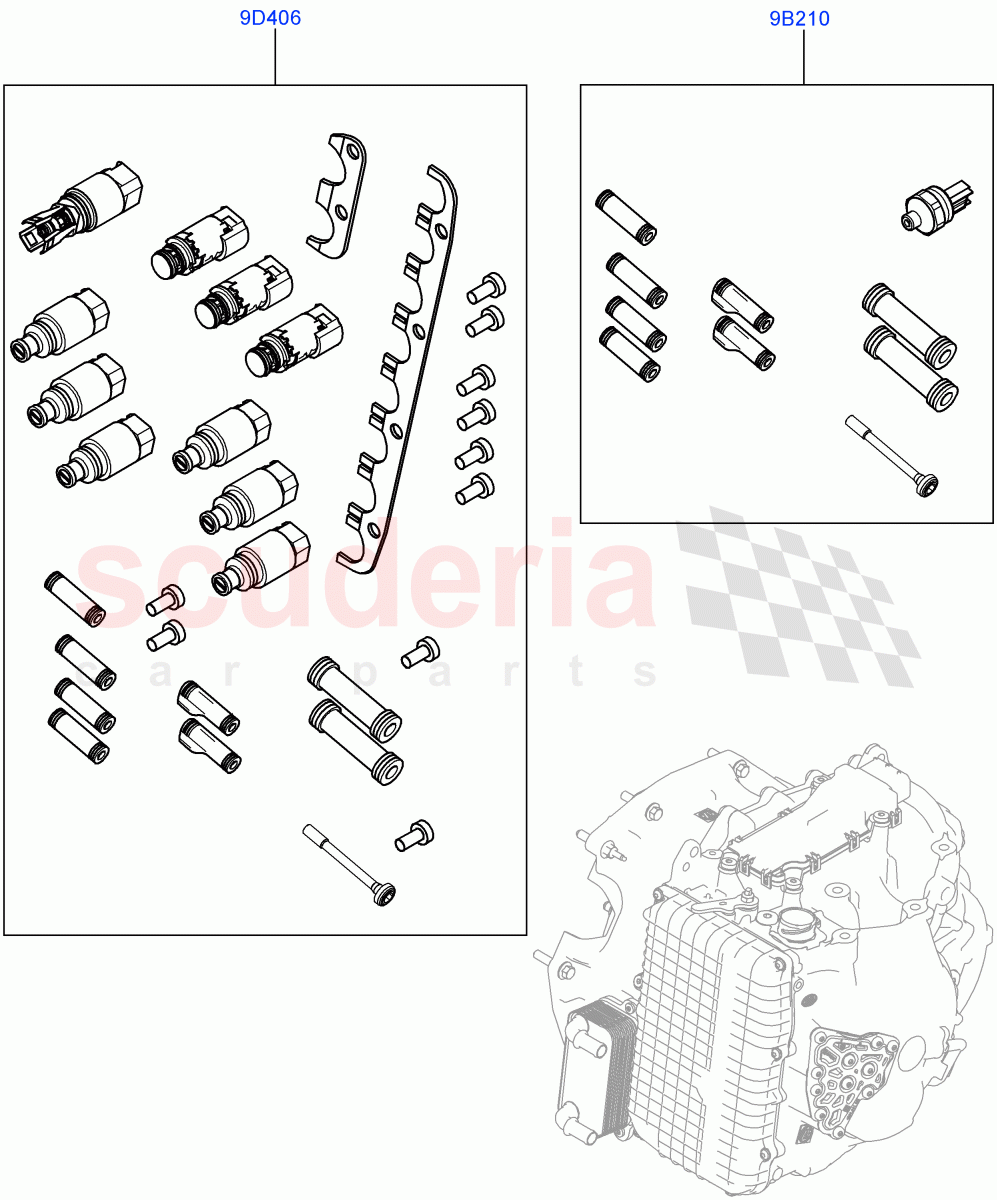 9D406
9B210
scuderia
car parts