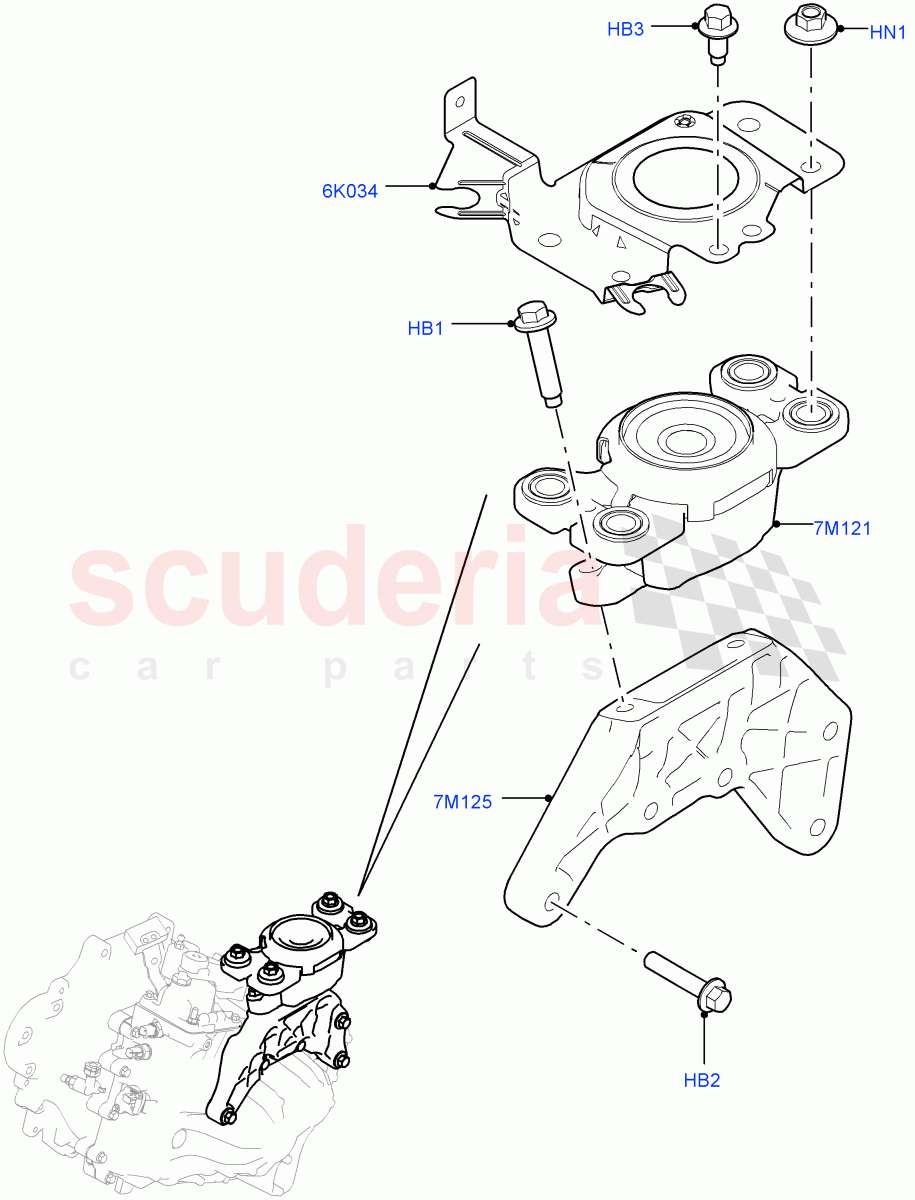 HB3
HN1
6K034
HB1
7M121
scuderia
car parts
7M125
HB2