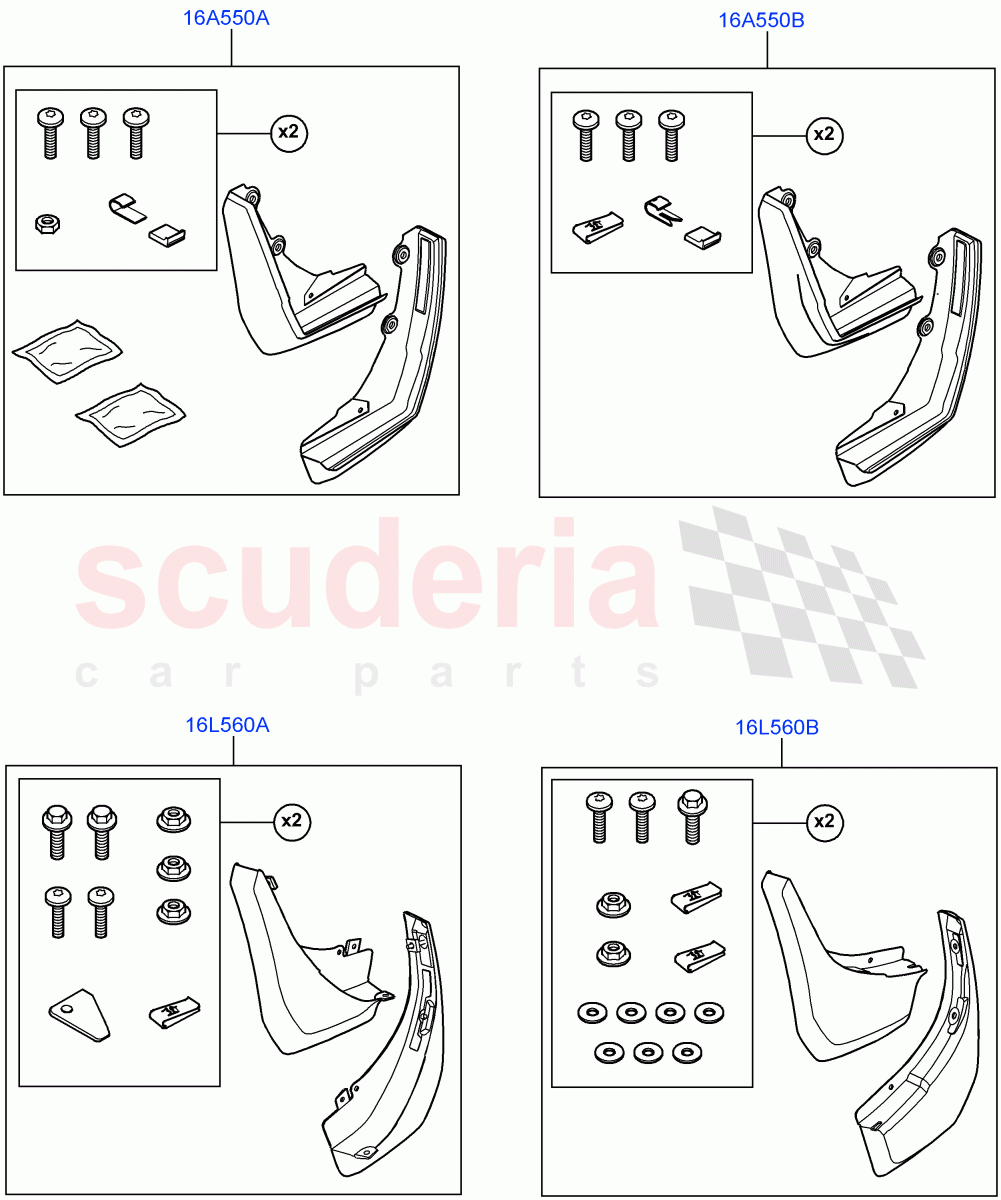 16A550A

x2

16A550B

x2

scuderia
car parts

16L560A

x2

16L560B

x2